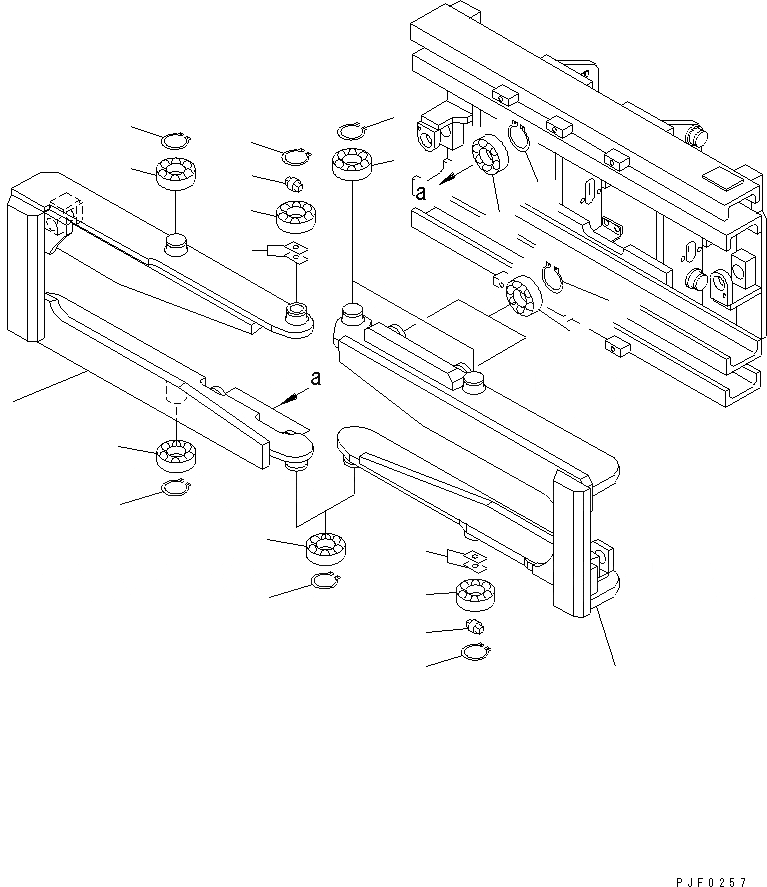 a

a

PJF0257