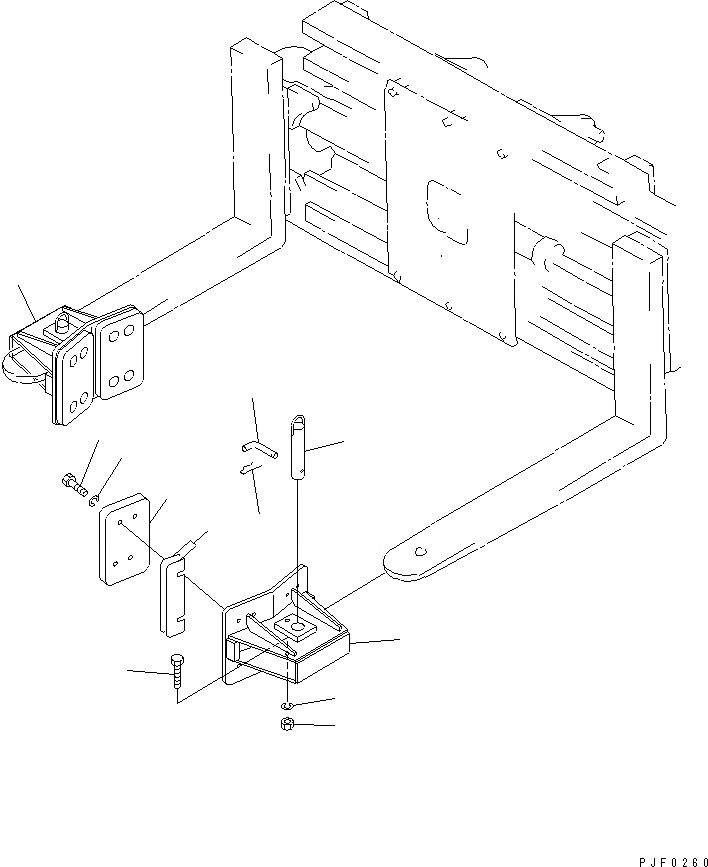 PJF0260