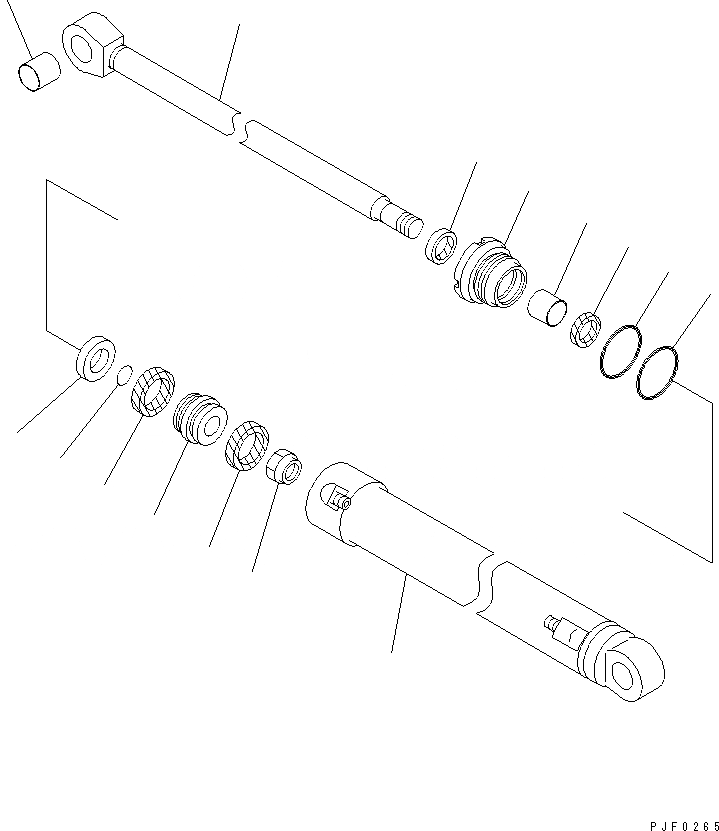 PJF0265