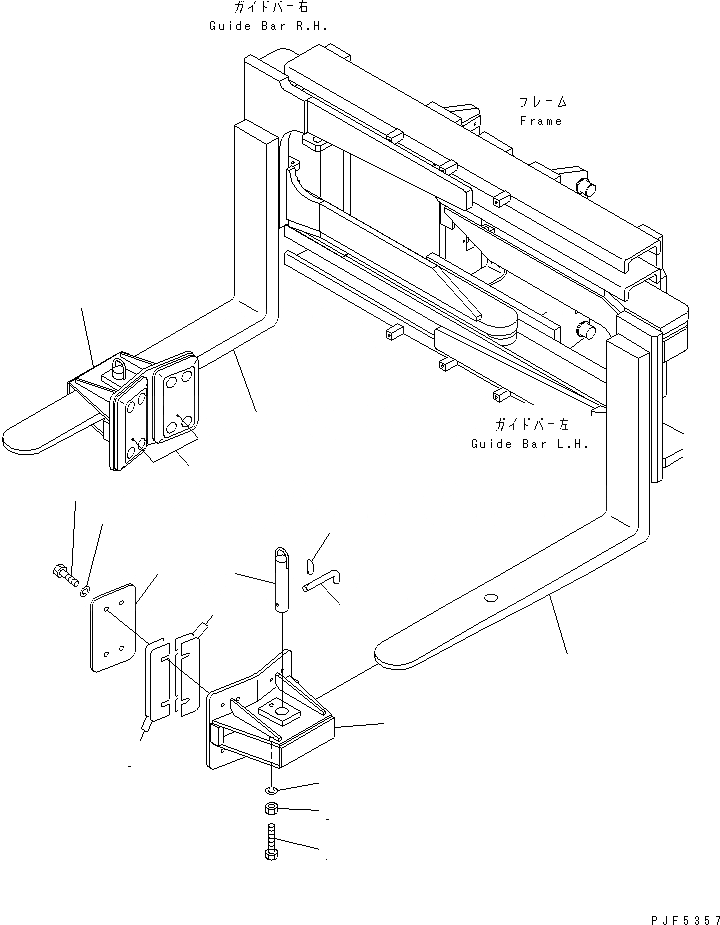 ガイドバー右
Guide Bar R.H.

フレーム
Frame

ガイドバー左
Guide Bar L.H.

PJF5357