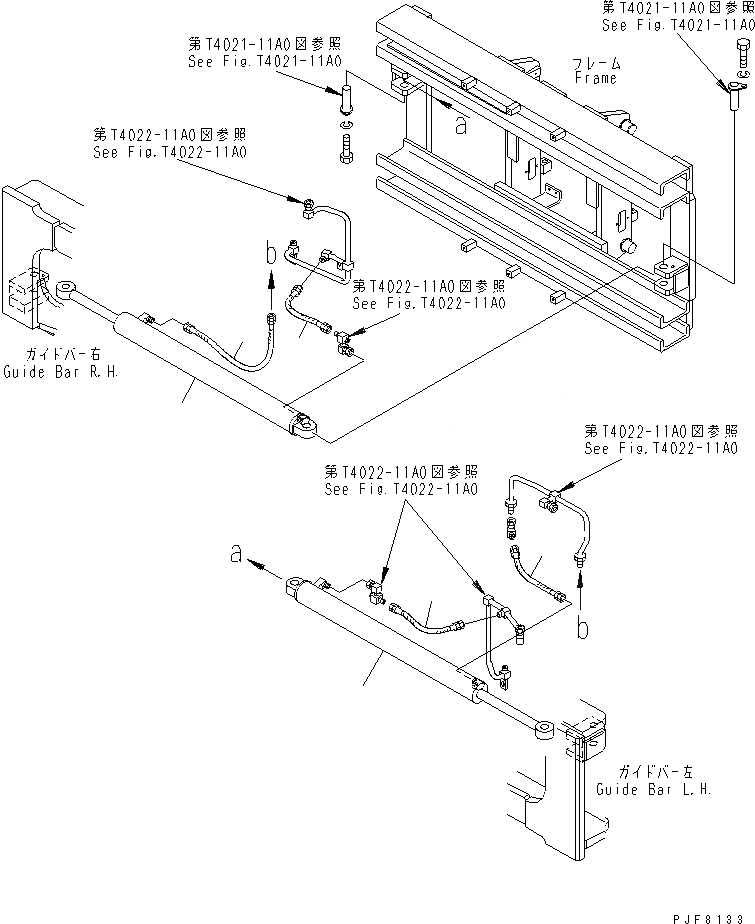 第T4021-11A0図参照
See Fig.T4021-11A0

第T4021-11A0図参照
See Fig.T4021-11A0

フレーム
Frame

a

第T4022-11A0図参照
See Fig.T4022-11A0

b

第T4022-11A0図参照
See Fig.T4022-11A0

ガイドバー右
Guide Bar R.H.

第T4022-11A0図参照
See Fig.T4022-11A0

第T4022-11A0図参照
See Fig.T4022-11A0

a

b

ガイドバー左
Guide Bar L.H.

PJF8133