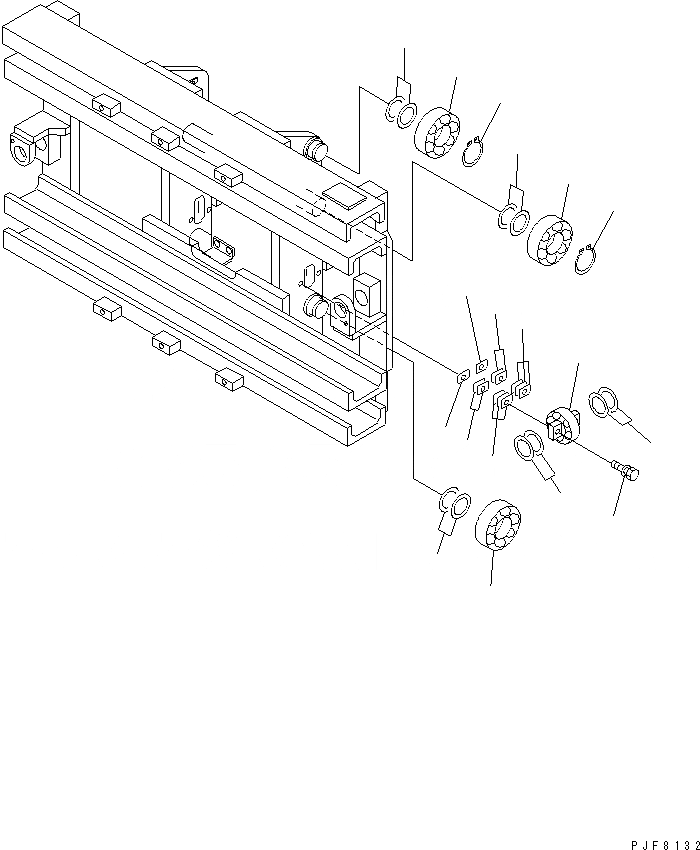 PJF8132