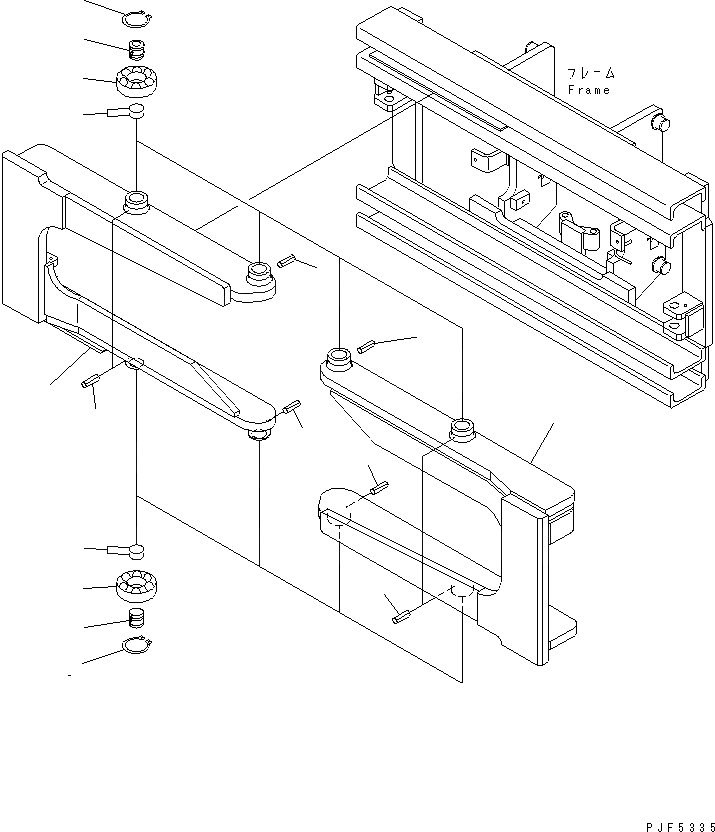 フレーム
Frame

PJF5335