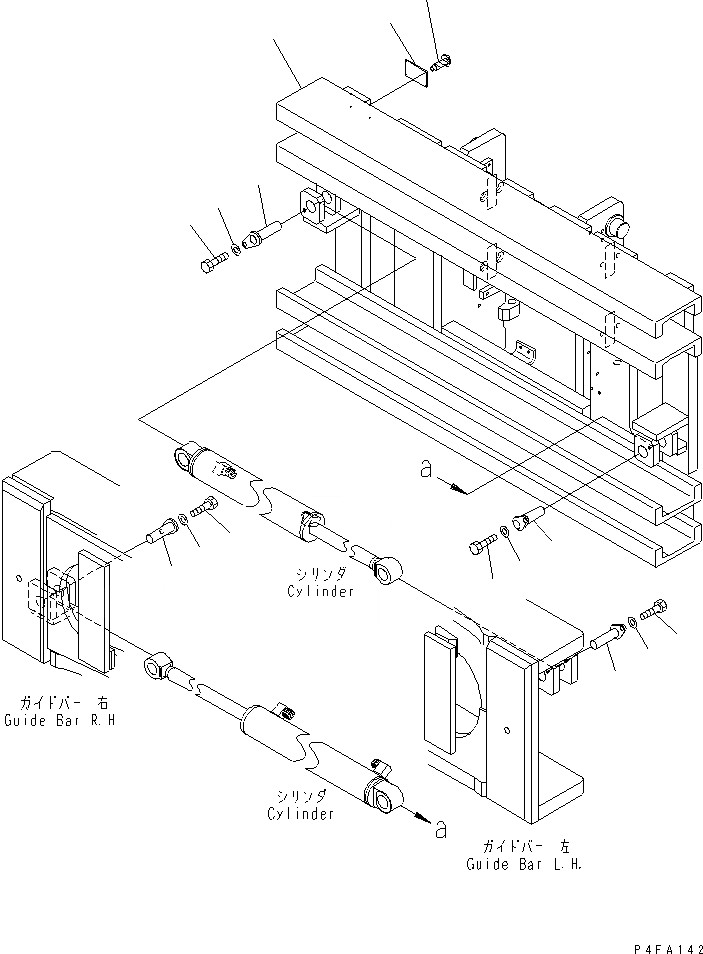 a

シリンダ
Cylinder

ガイドバー 右
Guide Bar R.H

シリンダ
Cylinder

a

ガイドバー 左
Guide Bar L.H.

P4FA142