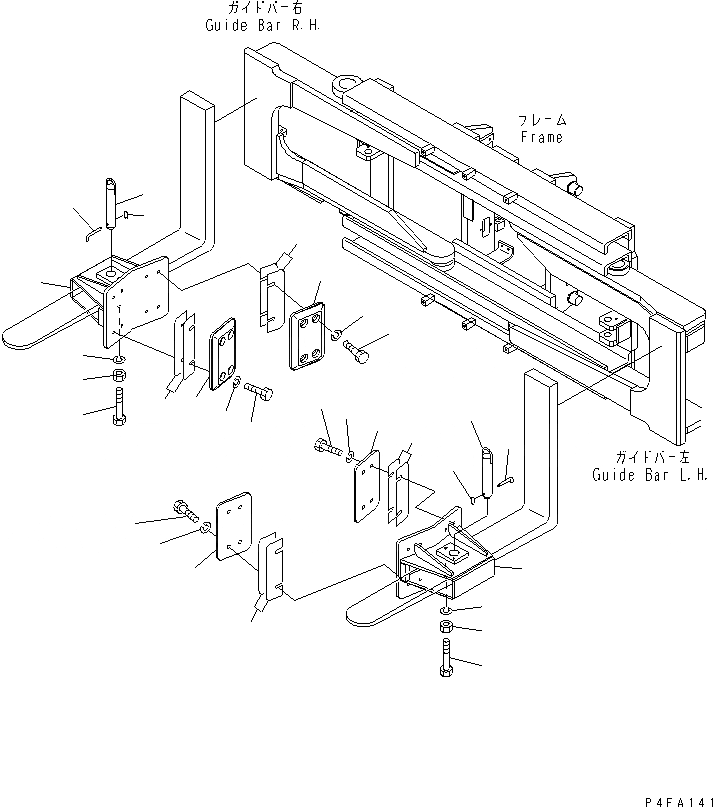 ガイドバー右
Guide Bar R.H.

フレーム
Frame

ガイドバー左
Guide Bar L.H.

P4FA141