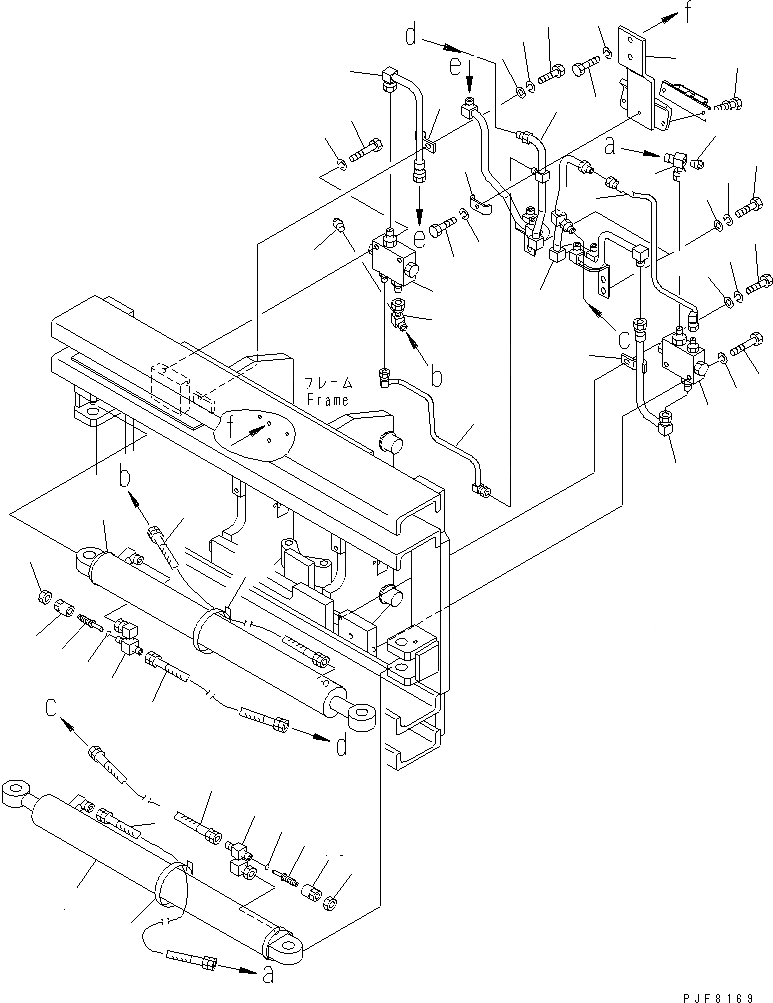 d
e
f
a
e
c
b
フレーム
Frame
f
b
c
d
a
PJF8169