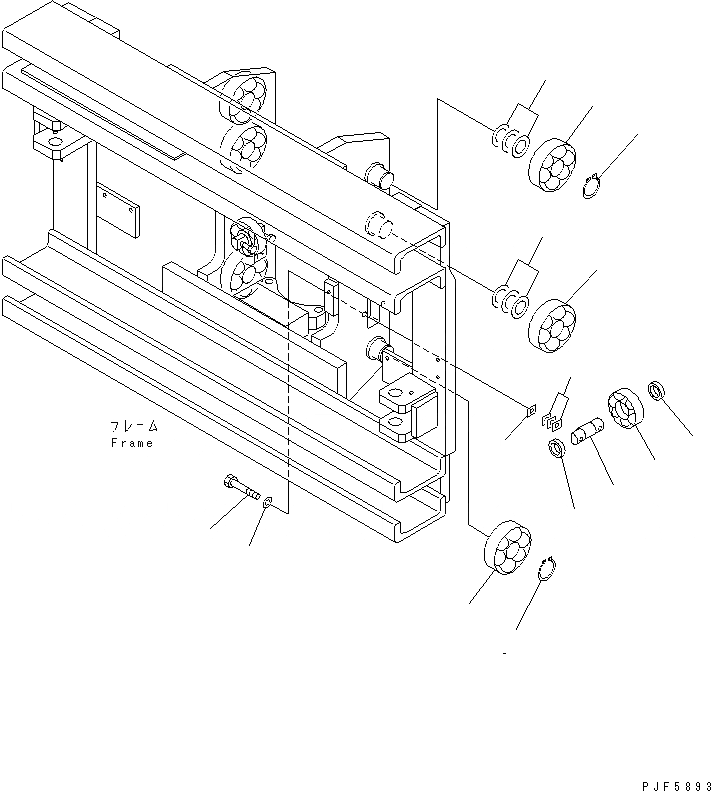 フレーム
Frame

PJF5893