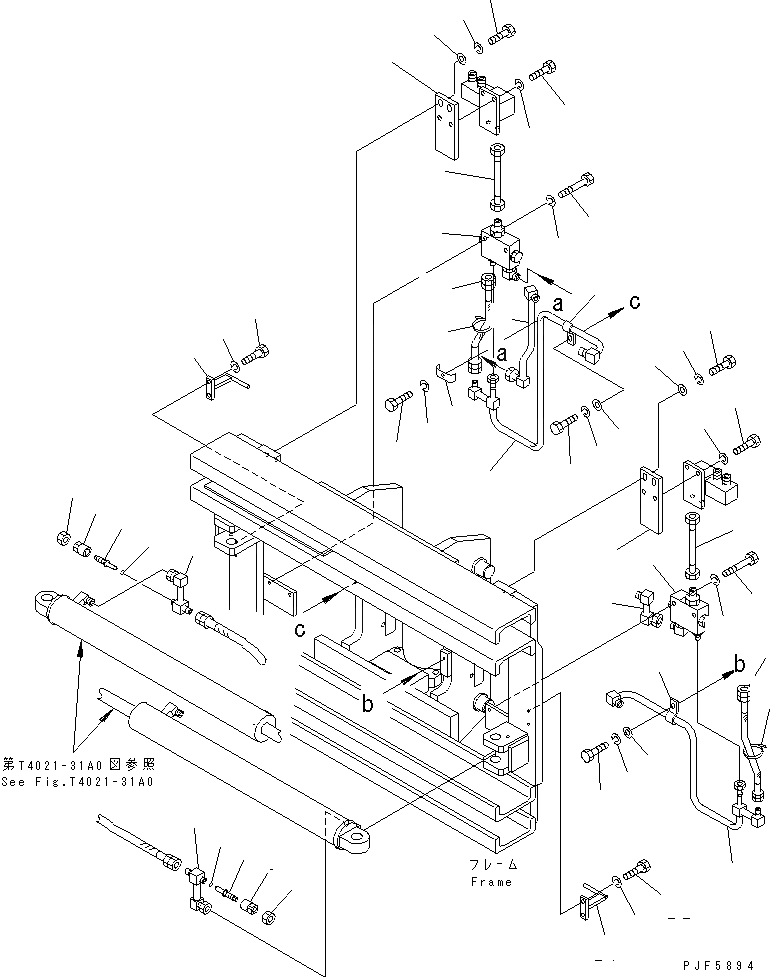 a
c
a
c
b
b
第T4021-31A0図参照
See Fig.T4021-31A0
フレーム
Frame
PJF5894