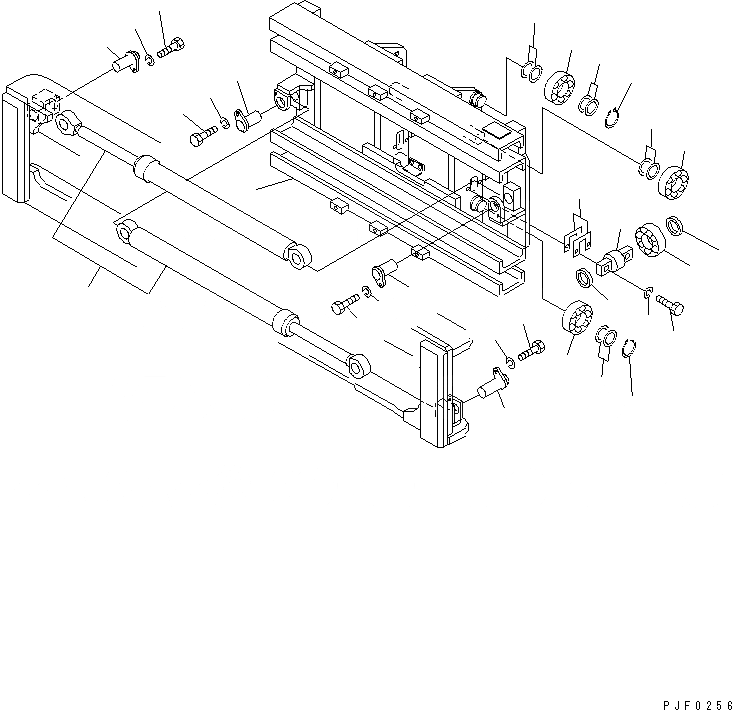 PJF0256