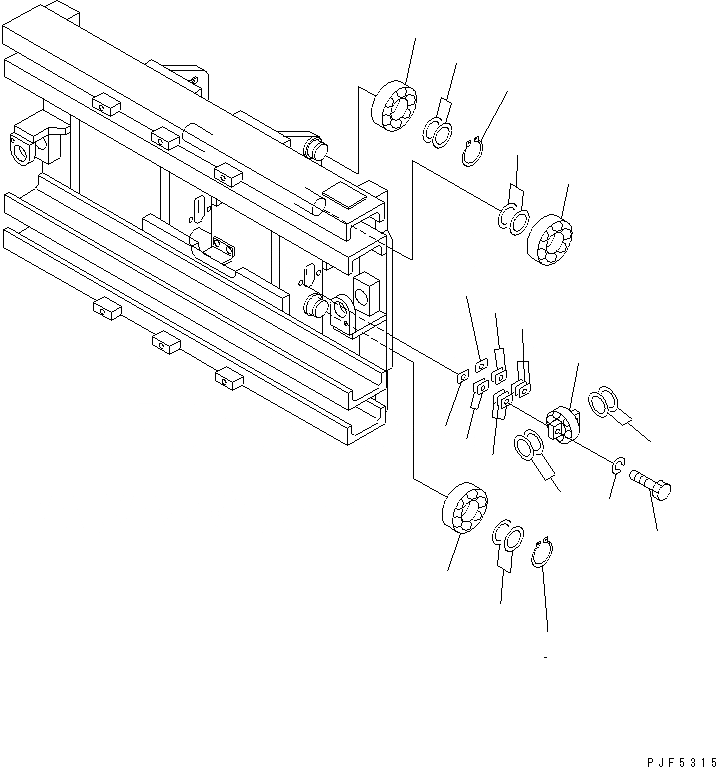 PJF5315