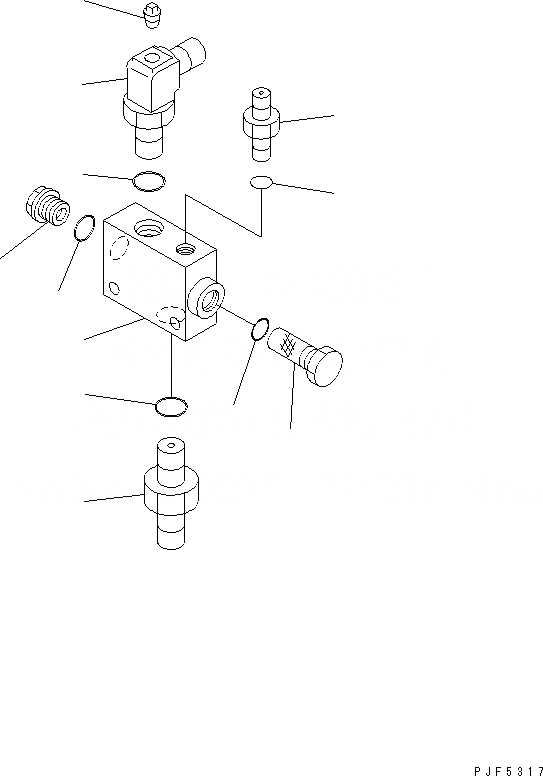 PJF5317