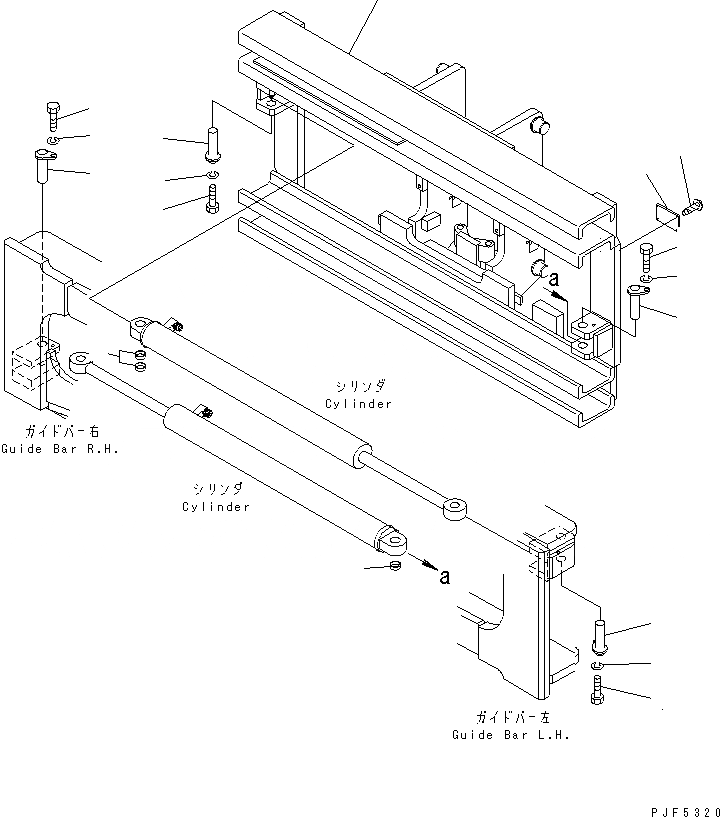 a

シリンダ
Cylinder

ガイドバー右
Guide Bar R.H.

シリンダ
Cylinder

a

ガイドバー左
Guide Bar L.H.

PJF5320