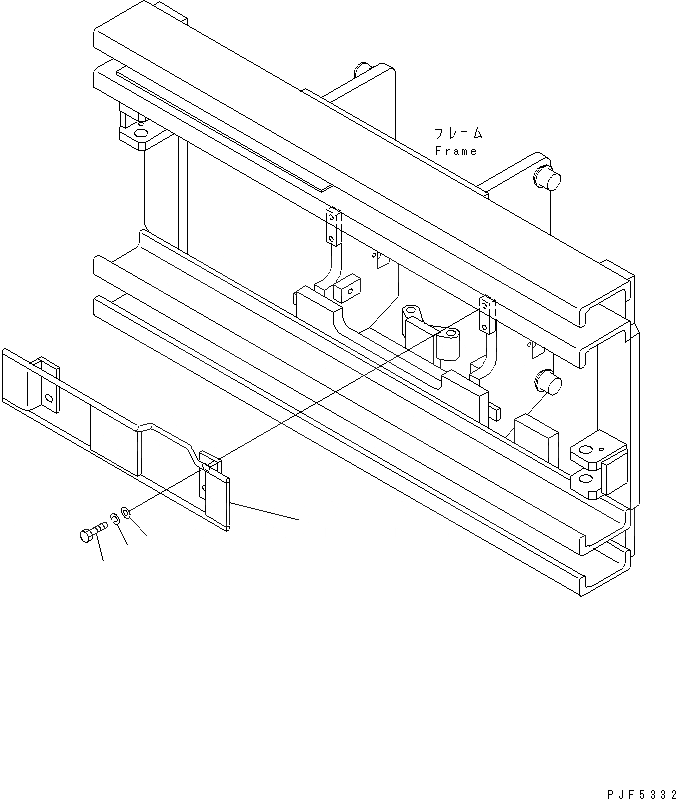 フレーム
Frame

PJF5332