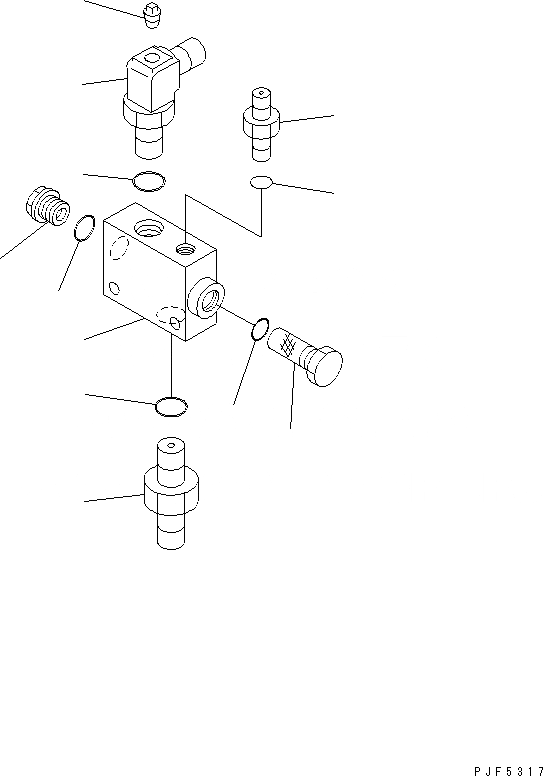 PJF5317