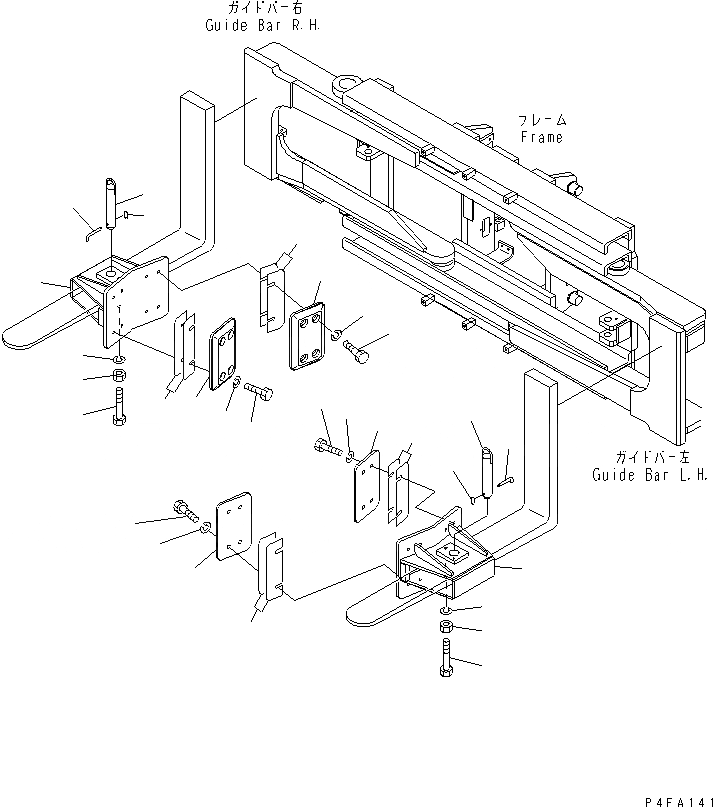 ガイドバー右
Guide Bar R.H.

フレーム
Frame

ガイドバー左
Guide Bar L.H.

P4FA141