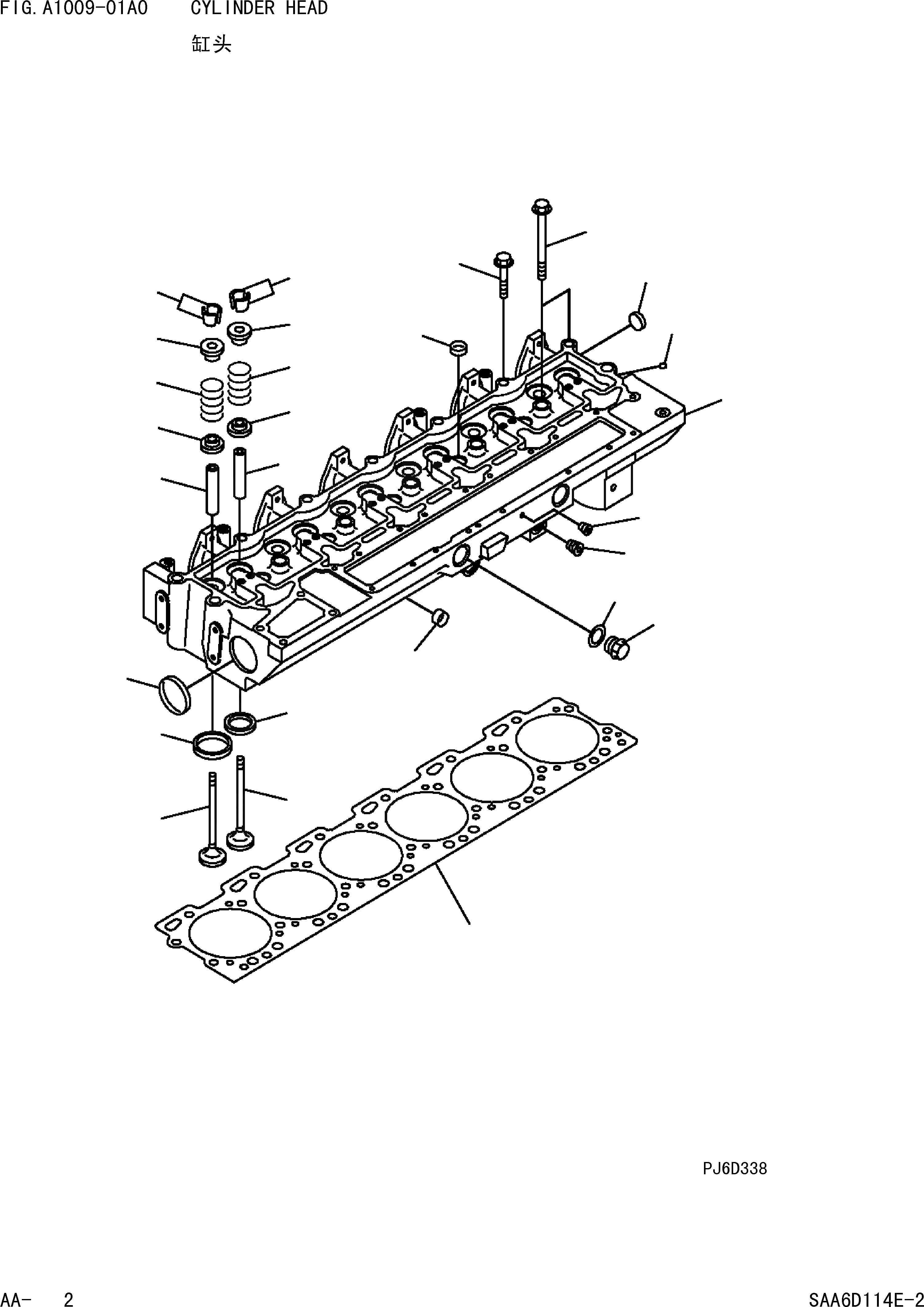 FIG. A1009-01A0 CYLINDER HEAD
缸头

PJ6D338

AA- 2

SAA6D114E-2