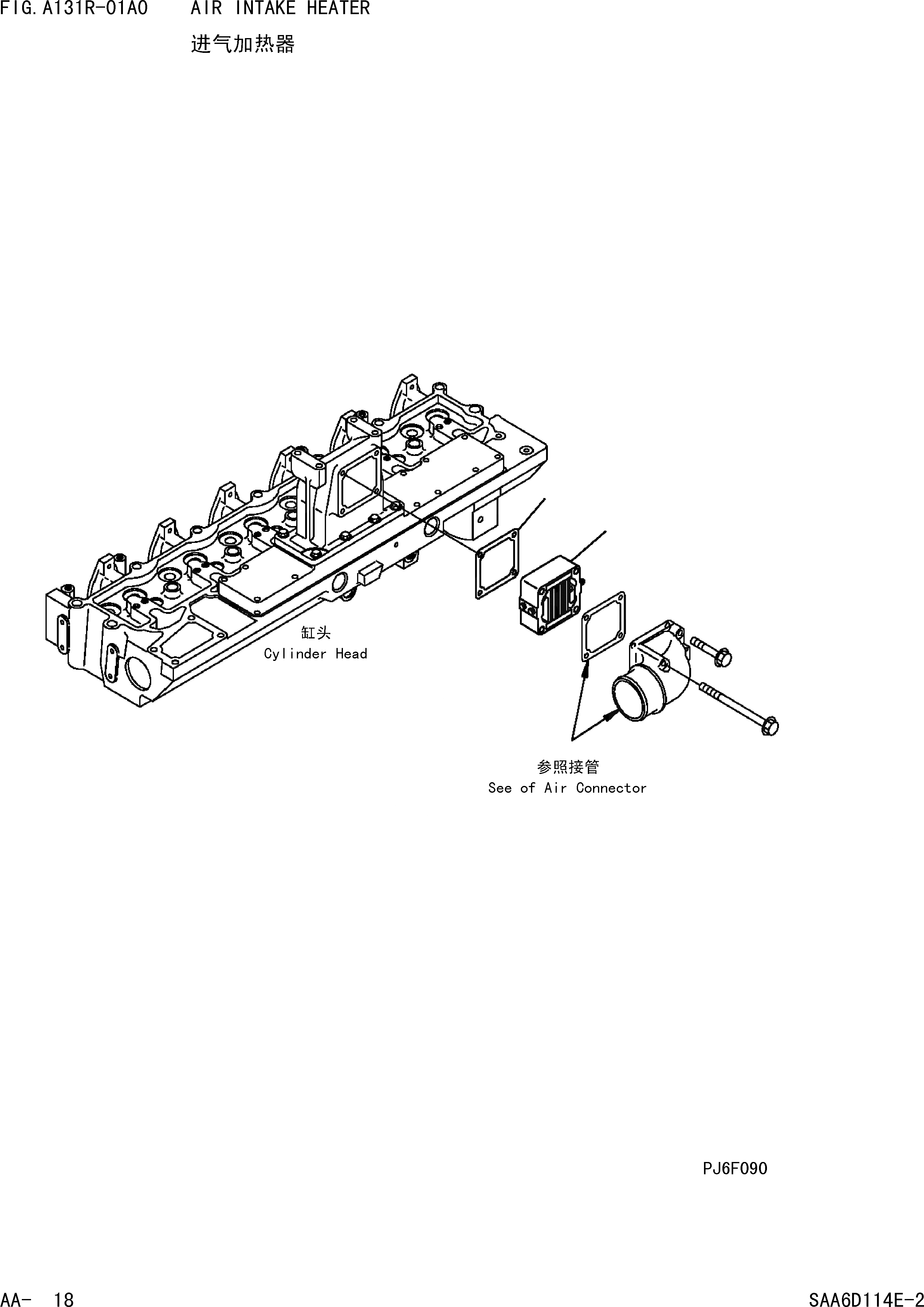 FIG.A131R-01A0 AIR INTAKE HEATER
进气加热器

缸头
Cylinder Head

参照接管
See of Air Connector

PJ6F090

AA- 18

SAA6D114E-2