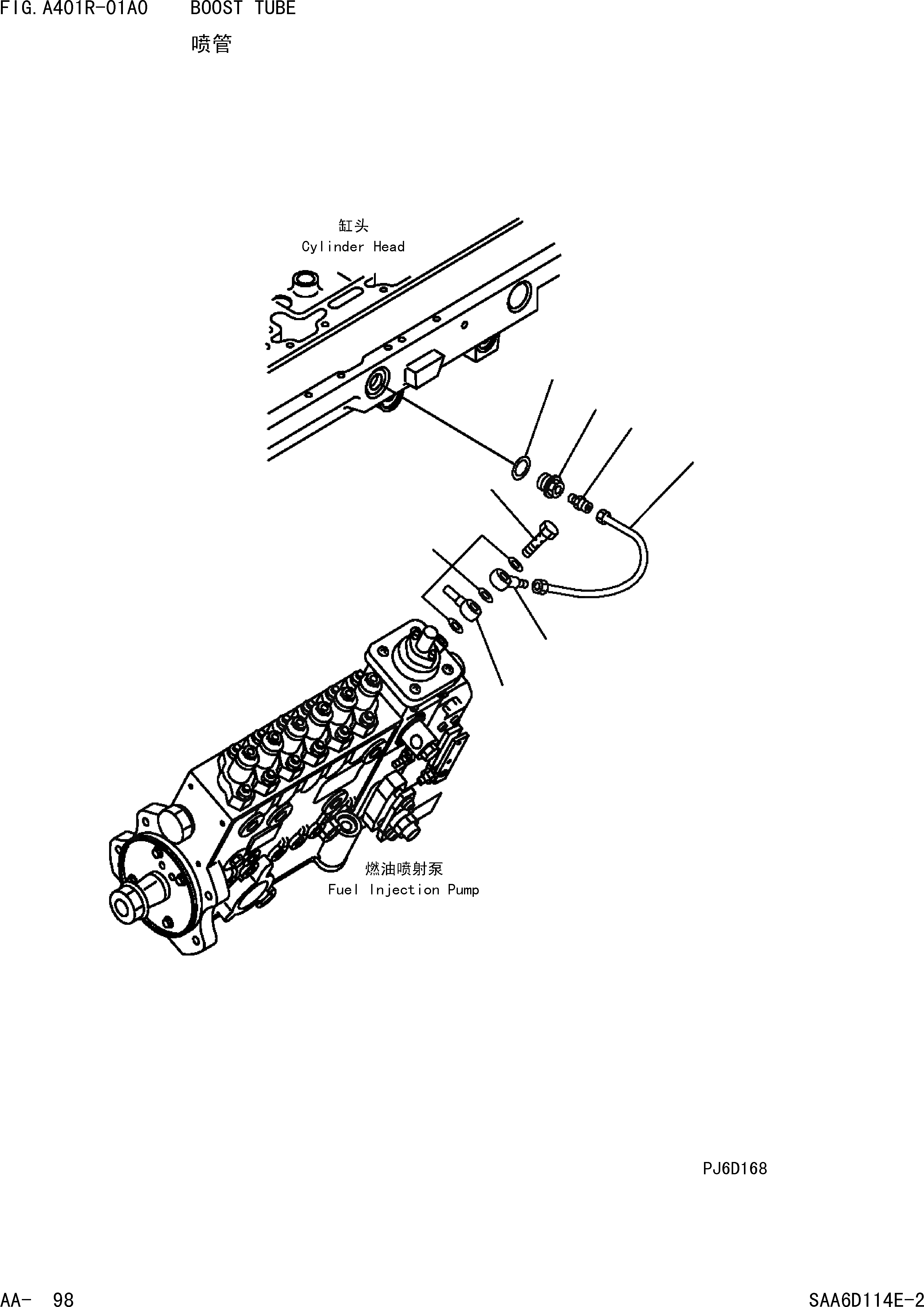 FIG.A401R-01A0 BOOST TUBE
喷管

缸头
Cylinder Head

燃油喷射泵
Fuel Injection Pump

PJ6D168

AA- 98

SAA6D114E-2