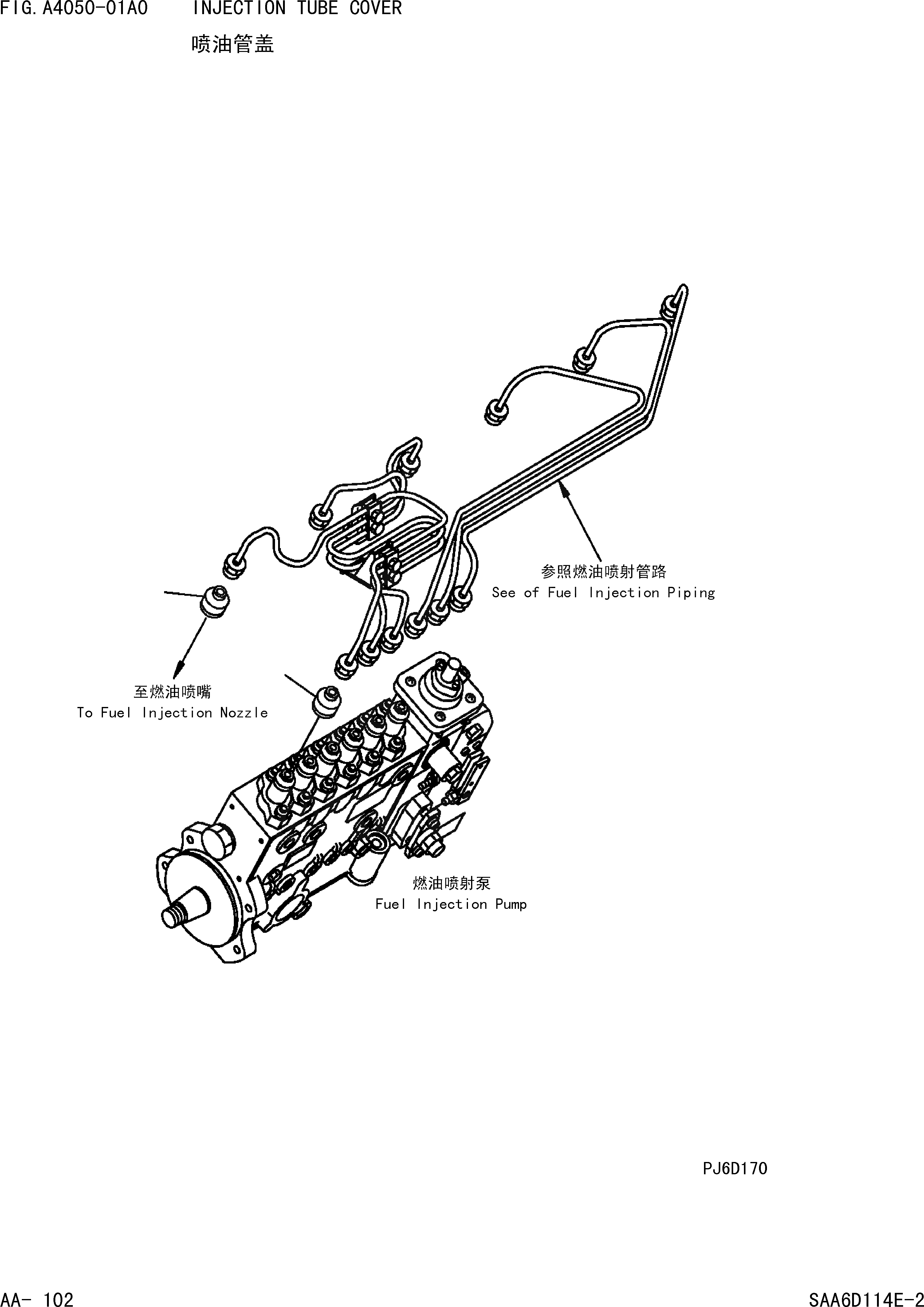 FIG. A4050-01A0 INJECTION TUBE COVER
喷油管盖

参照燃油喷射管路
See of Fuel Injection Piping

至燃油喷嘴
To Fuel Injection Nozzle

燃油喷射泵
Fuel Injection Pump

PJ6D170

AA- 102

SAA6D114E-2