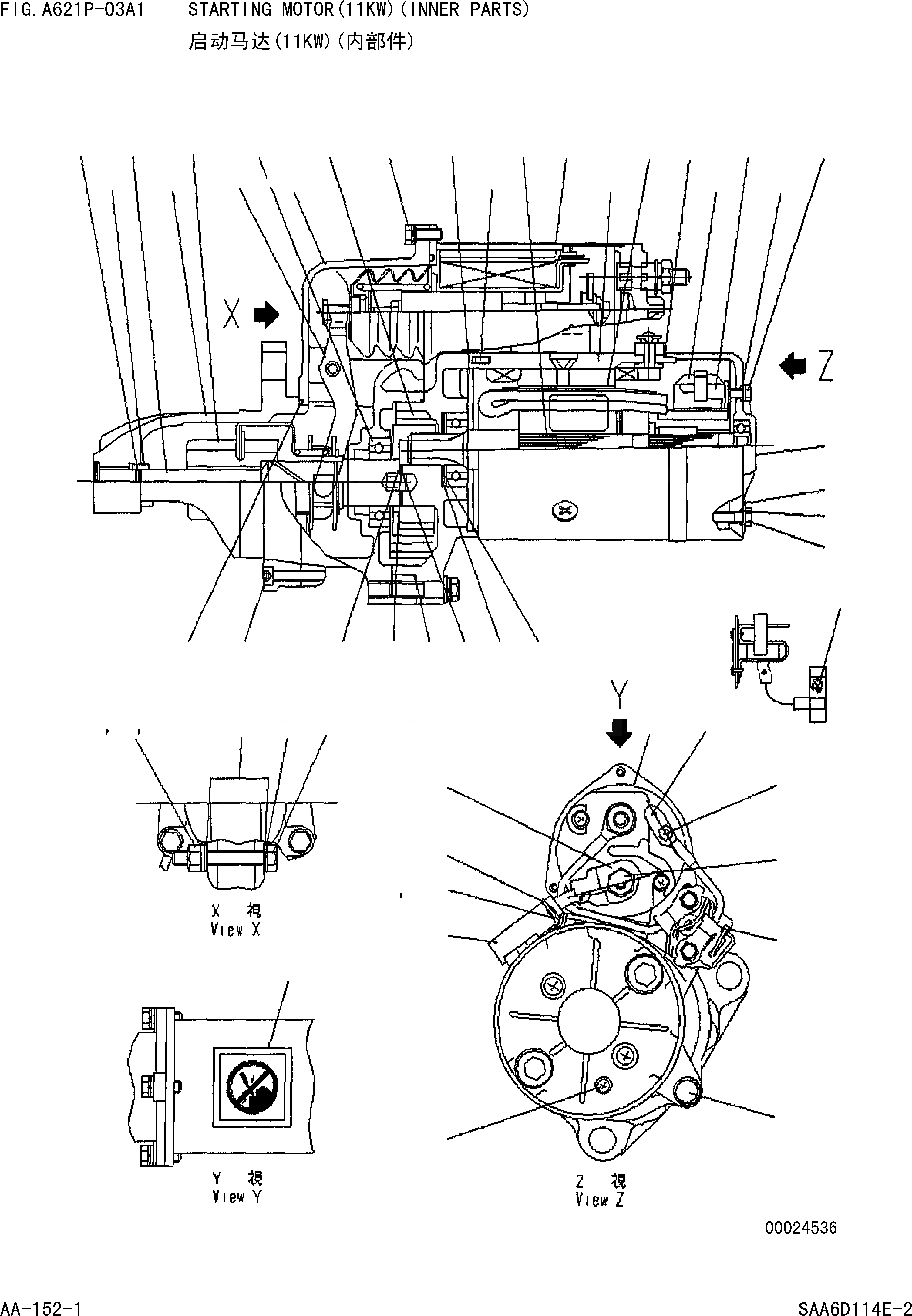 FIG. A621P-03A1 STARTING MOTOR(11KW)(INNER PARTS)
启动马达(11KW)(内部件)

X

Z

Y

X 視
View X

Y 視
View Y

Z 視
View Z

00024536

AA-152-1

SAA6D114E-2