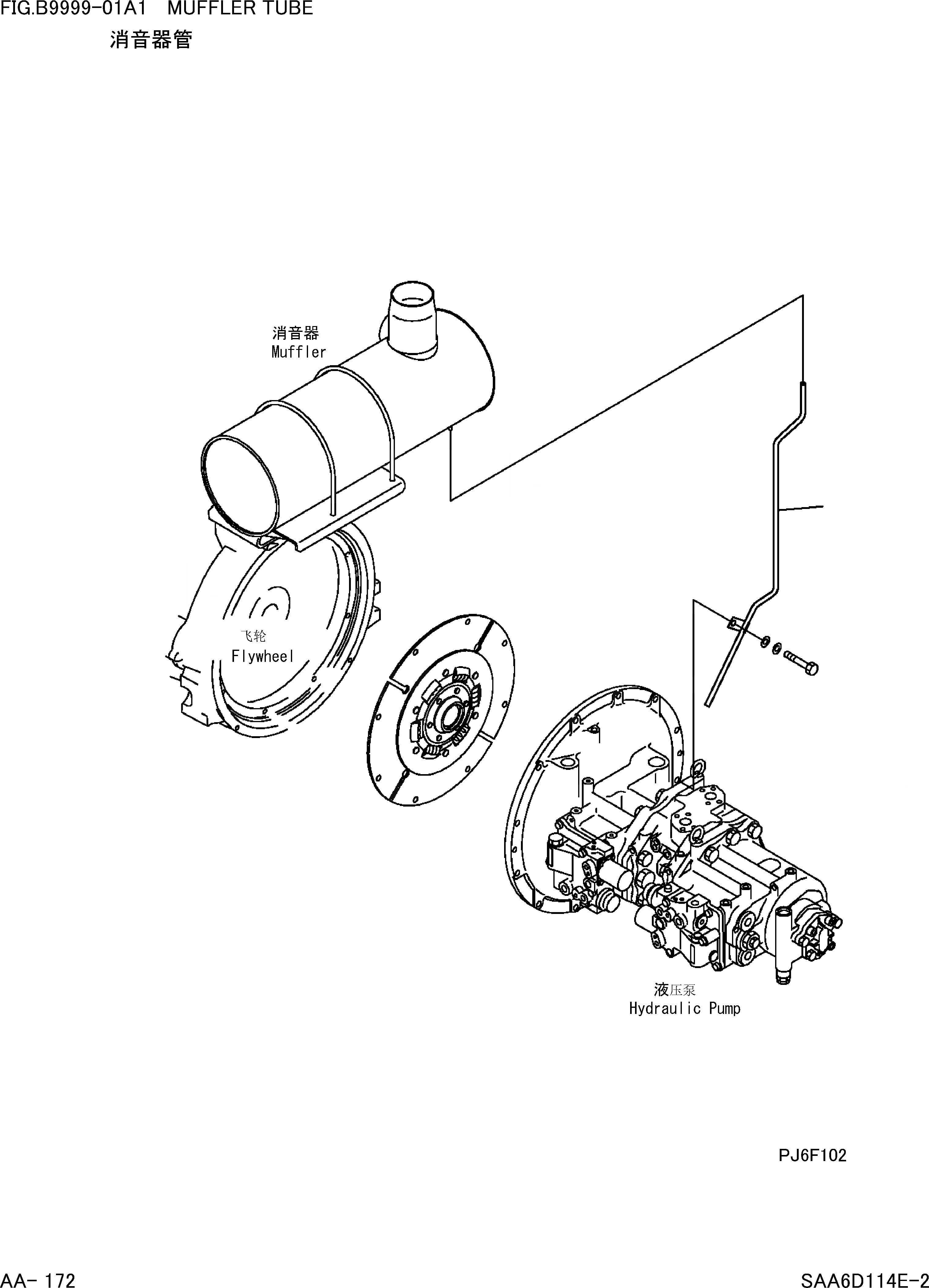 FIG.B9999-01A1 MUFFLER TUBE
消音器管

消音器
Muffler

飞轮
Flywheel

液压泵
Hydraulic Pump

PJ6F102

AA- 172

SAA6D114E-2