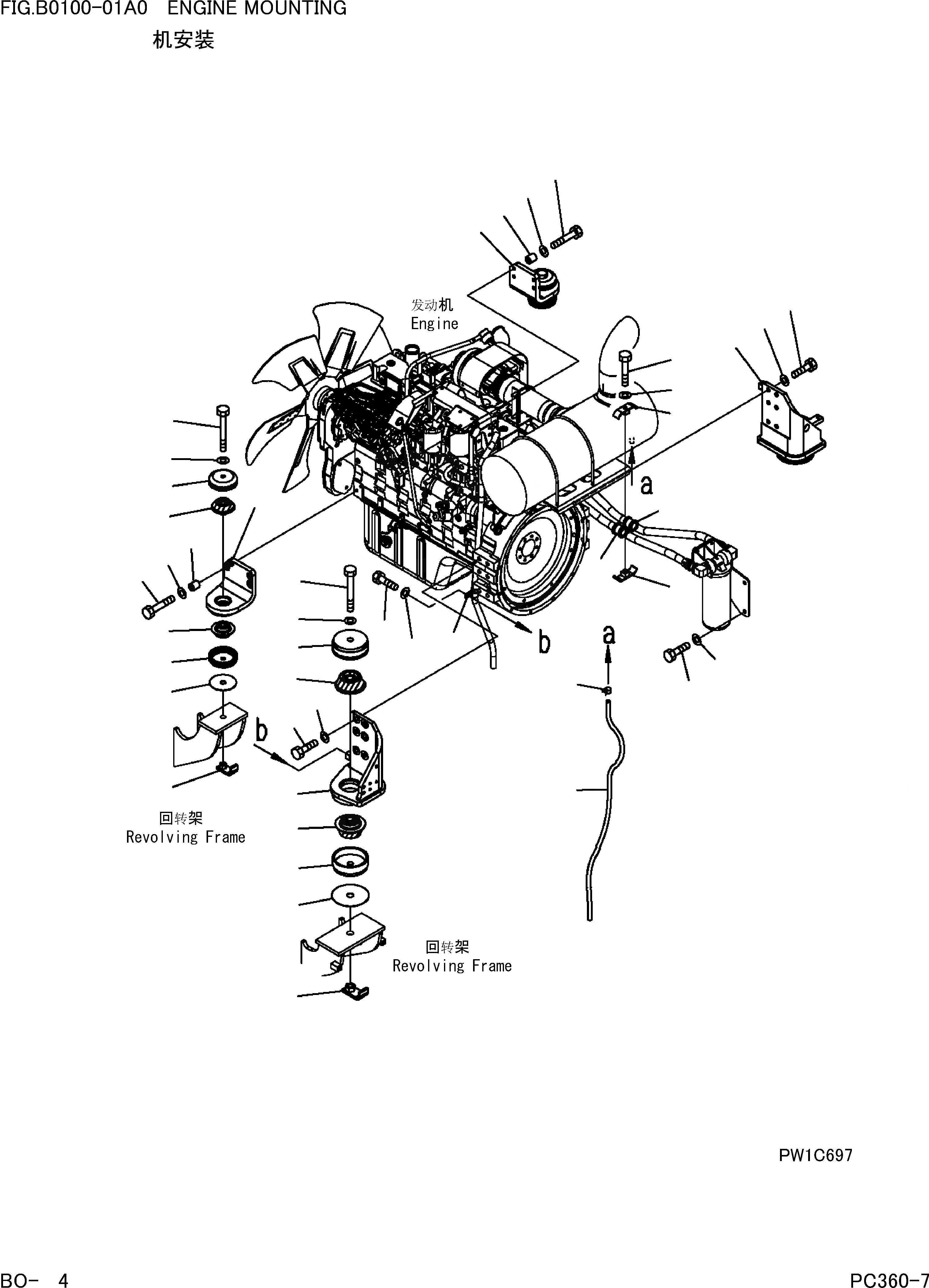 FIG.B0100-01A0 ENGINE MOUNTING
机安装

发动机
Engine

a

b

a

b

回转架
Revolving Frame

回转架
Revolving Frame

PW1C697

BO- 4

PC360-7