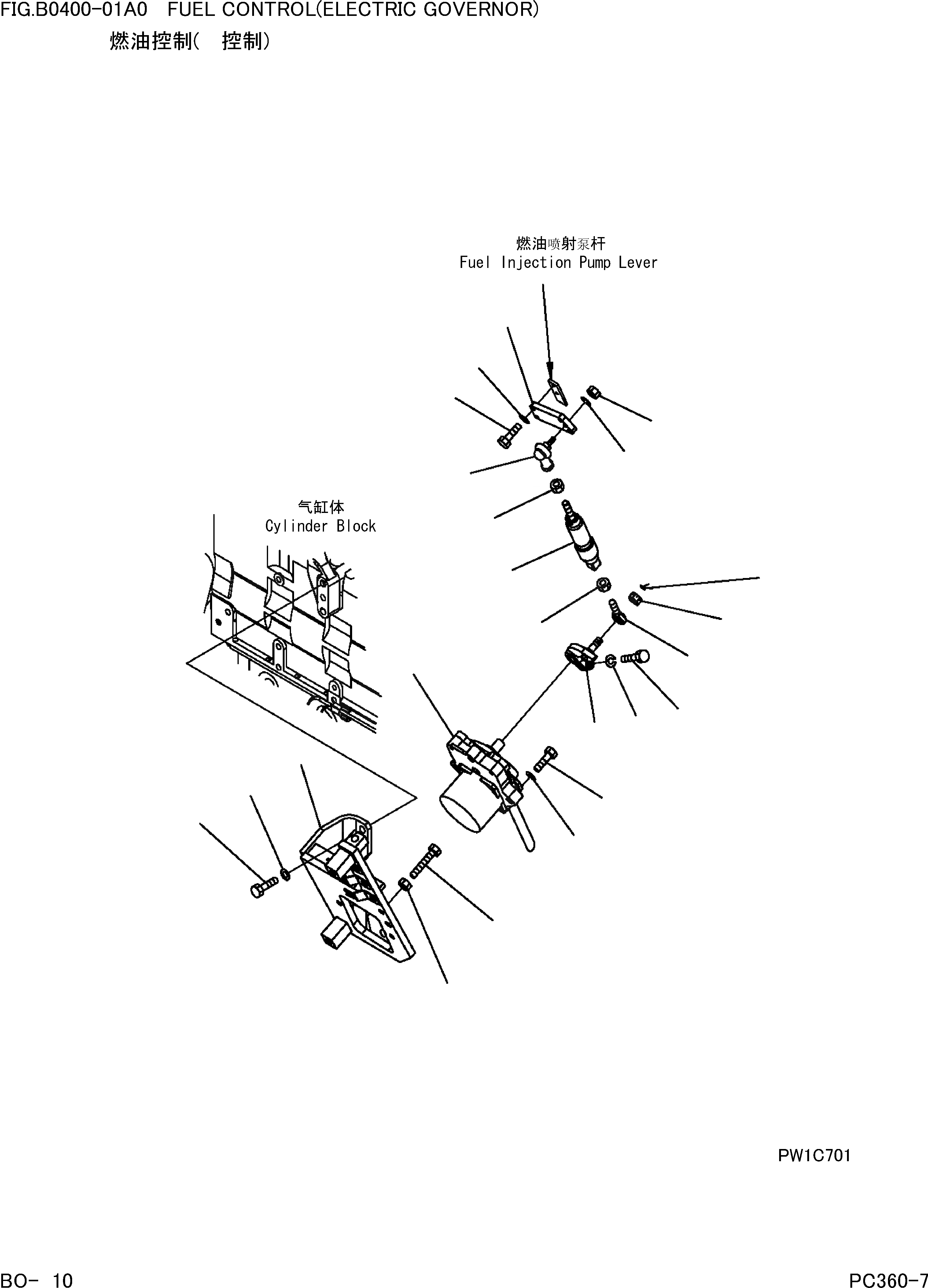 FIG.B0400-01A0　FUEL CONTROL(ELECTRIC GOVERNOR)
燃油控制(　控制)

燃油喷射泵杆
Fuel Injection Pump Lever

气缸体
Cylinder Block

PW1C701

BO- 10

PC360-7