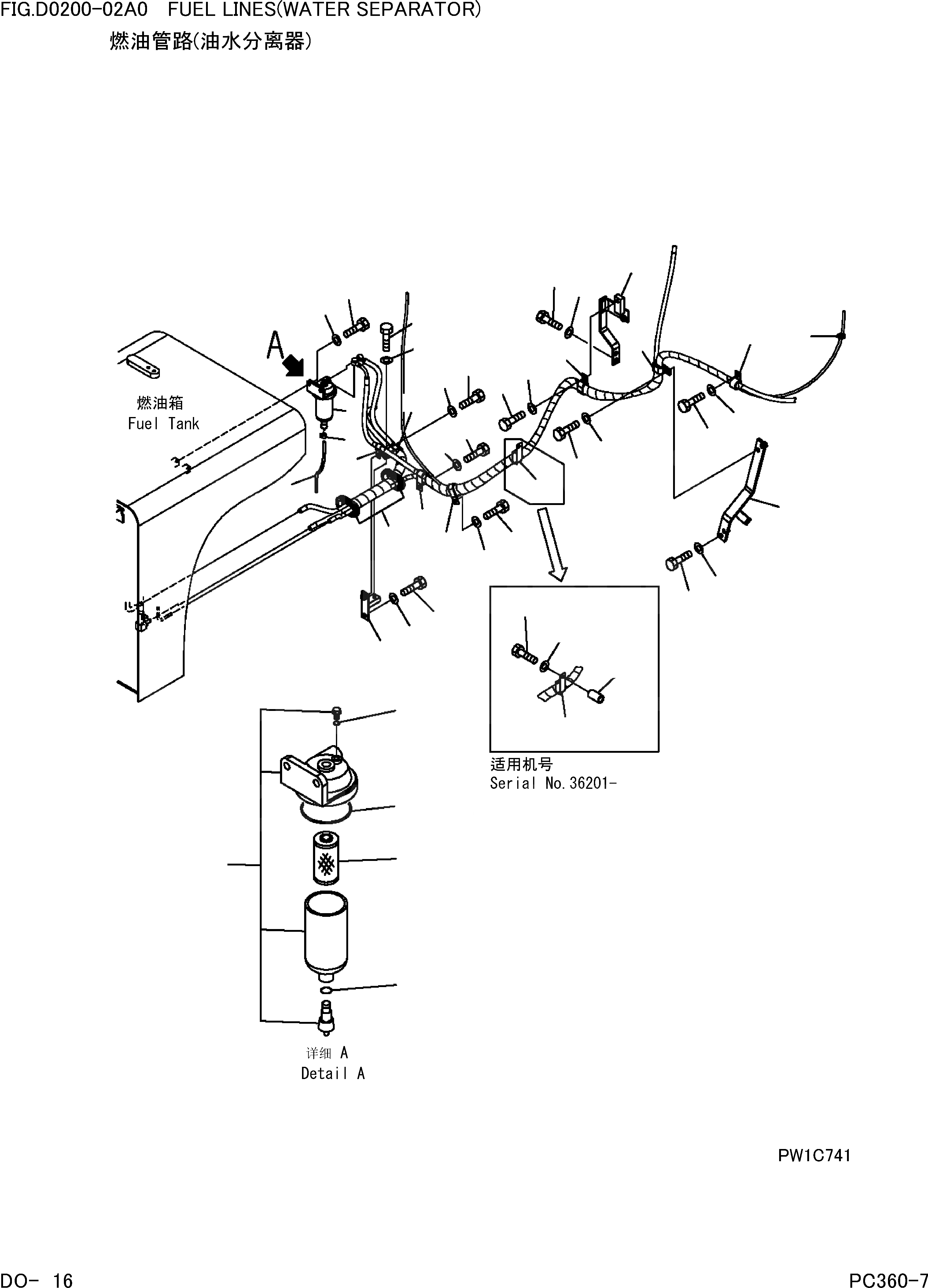 FIG.D0200-02A0 FUEL LINES(WATER SEPARATOR)
燃油管路(油水分离器)

A

燃油箱
Fuel Tank

适用机号
Serial No.36201-

详细 A
Detail A

PW1C741

DO- 16

PC360-7