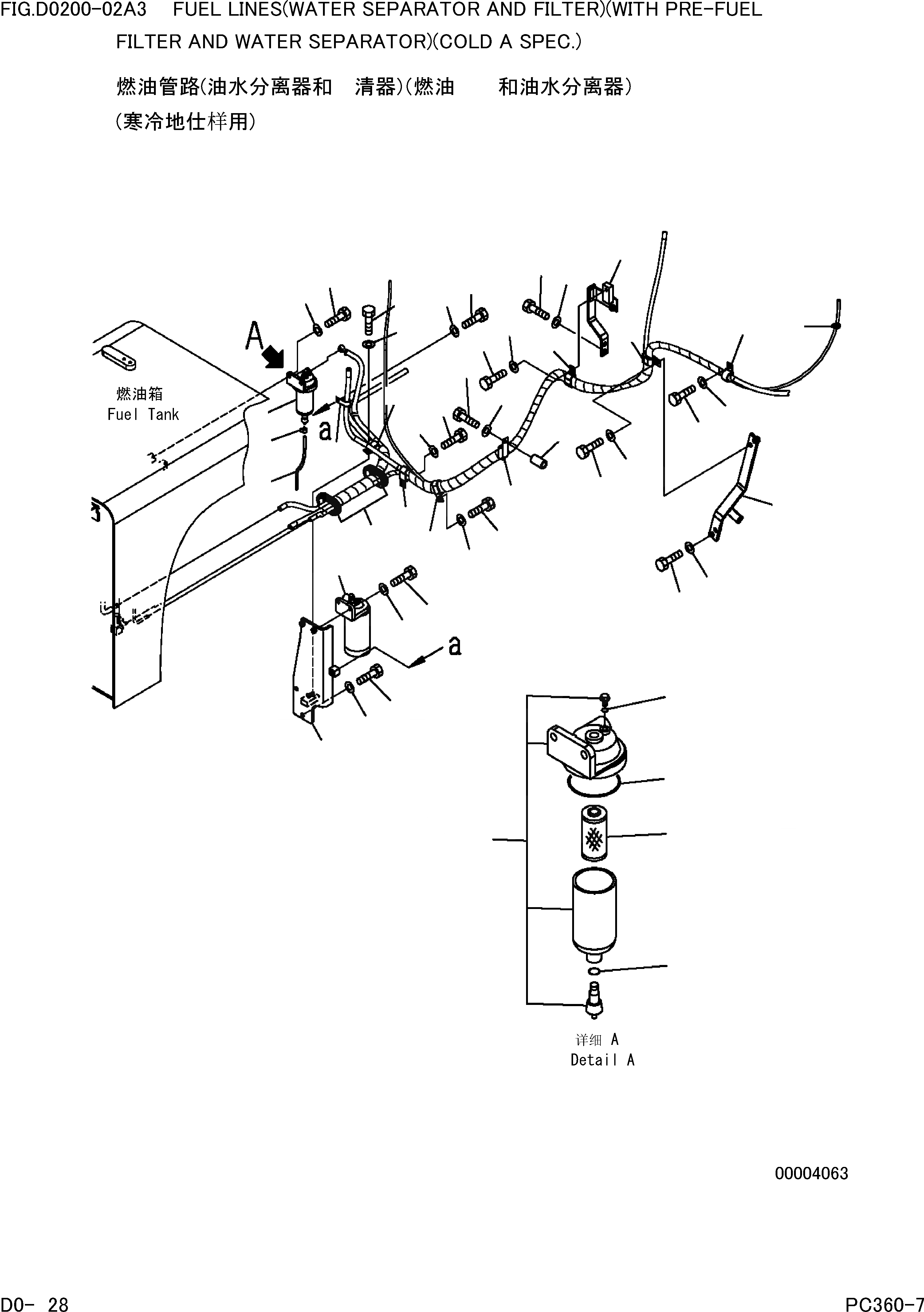 FIG.D0200-02A3 FUEL LINES(WATER SEPARATOR AND FILTER)(WITH PRE-FUEL FILTER AND WATER SEPARATOR)(COLD A SPEC.)

燃油管路(油水分离器和 清器)(燃油 和油水分离器)
(寒冷地仕样用)

A

燃油箱
Fuel Tank

a

a

详细 A
Detail A

00004063

D0- 28

PC360-7