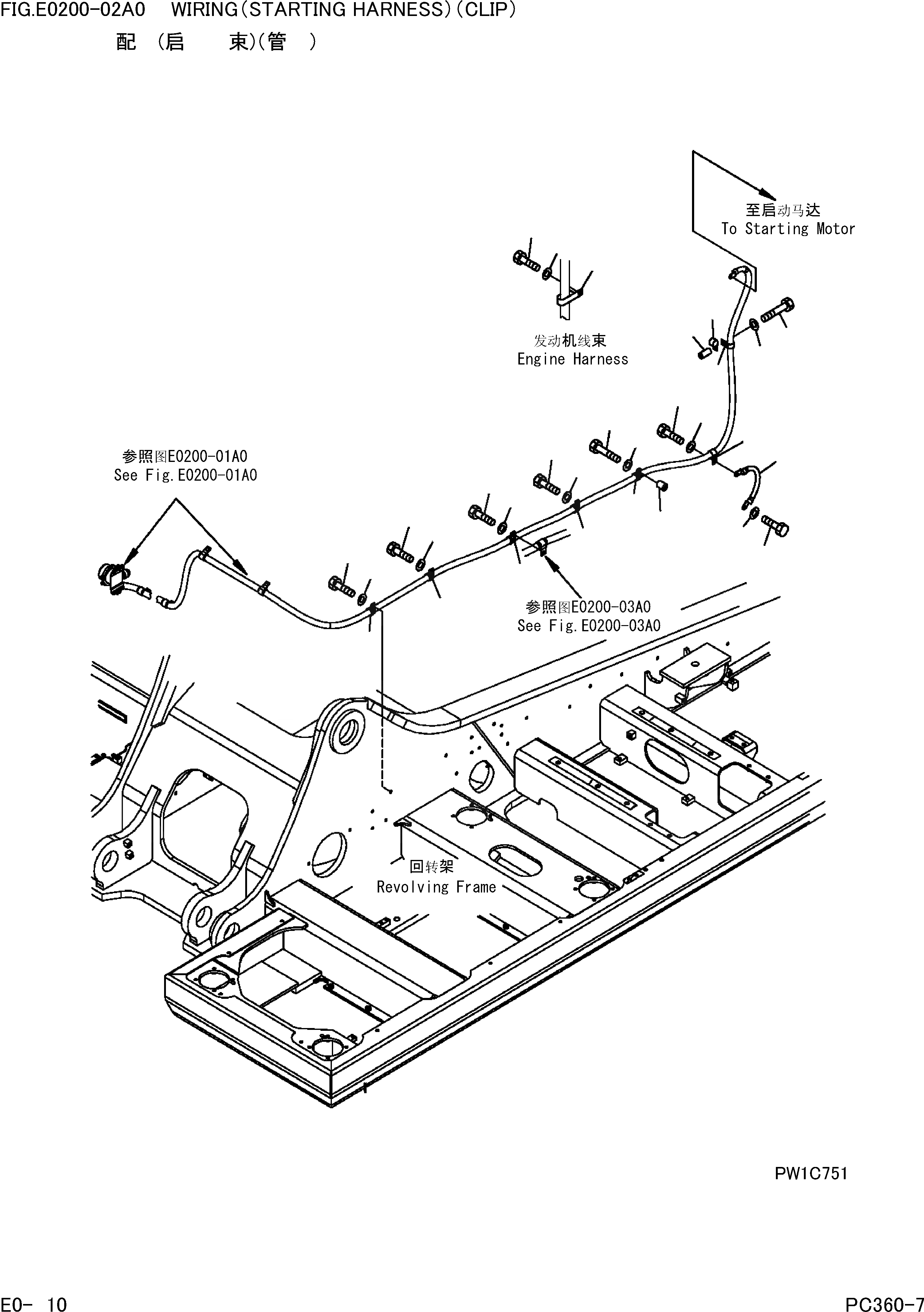 FIG.E0200-02A0 WIRING(STARTING HARNESS)(CLIP)
配 (启 束)(管 )

至启动马达
To Starting Motor

发动机线束
Engine Harness

参照图E0200-01A0
See Fig.E0200-01A0

参照图E0200-03A0
See Fig.E0200-03A0

回转架
Revolving Frame

PW1C751

E0- 10

PC360-7