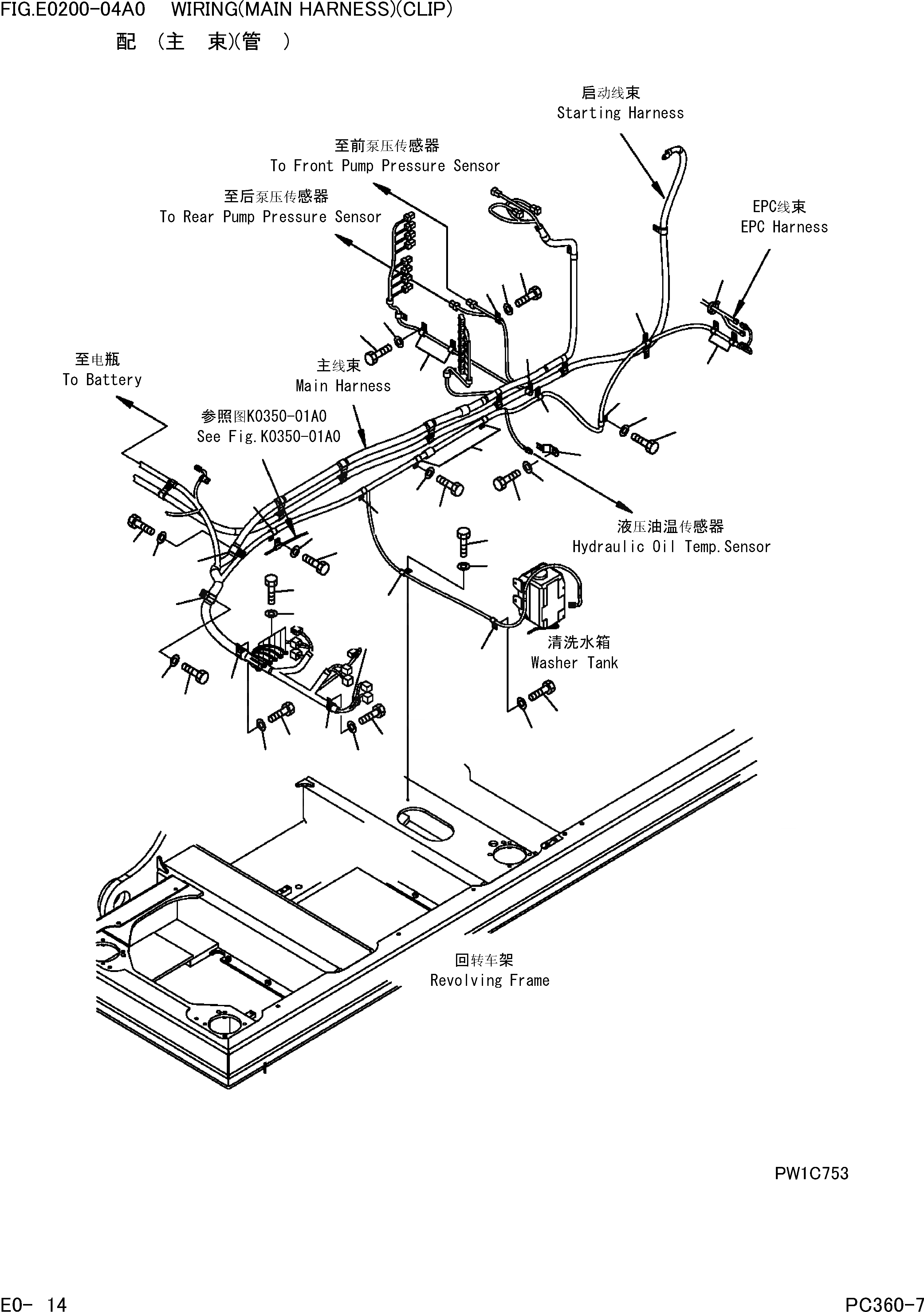 FIG.E0200-04A0 WIRING(MAIN HARNESS)(CLIP)
配 (主 束)(管 )

启动线束
Starting Harness

至前泵压传感器
To Front Pump Pressure Sensor

至后泵压传感器
To Rear Pump Pressure Sensor

EPC线束
EPC Harness

至电瓶
To Battery

主线束
Main Harness

参照图K0350-01A0
See Fig.K0350-01A0

液压油温传感器
Hydraulic Oil Temp.Sensor

清洗水箱
Washer Tank

回转车架
Revolving Frame

PW1C753

E0- 14

PC360-7