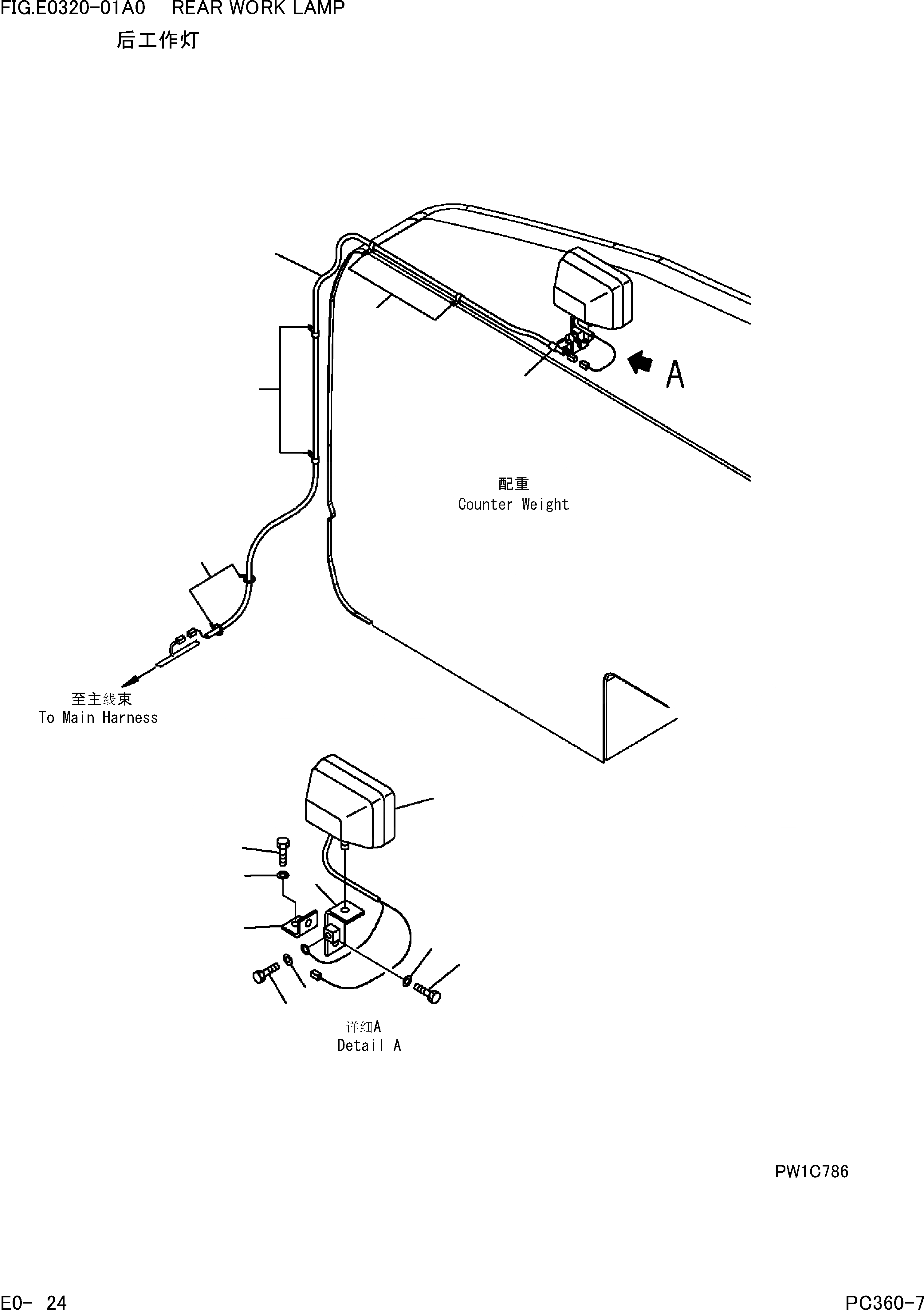 FIG.E0320-01A0 REAR WORK LAMP

后工作灯

A

配重
Counter Weight

至主线束
To Main Harness

详细A
Detail A

PW1C786

E0- 24

PC360-7