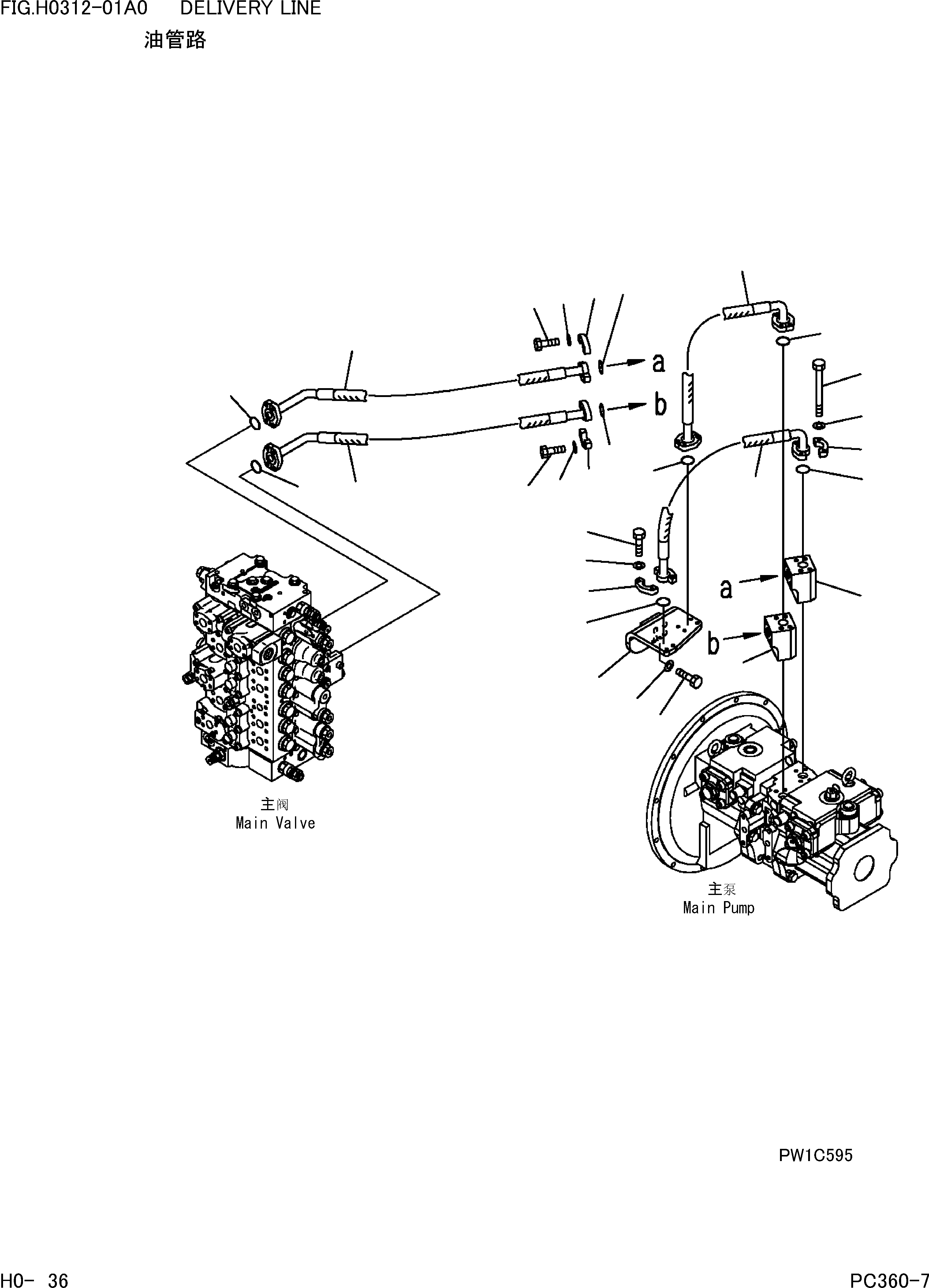 FIG.H0312-01A0 DELIVERY LINE
油管路

a
b
a
b

主阀
Main Valve

主泵
Main Pump

PW1C595

H0- 36

PC360-7