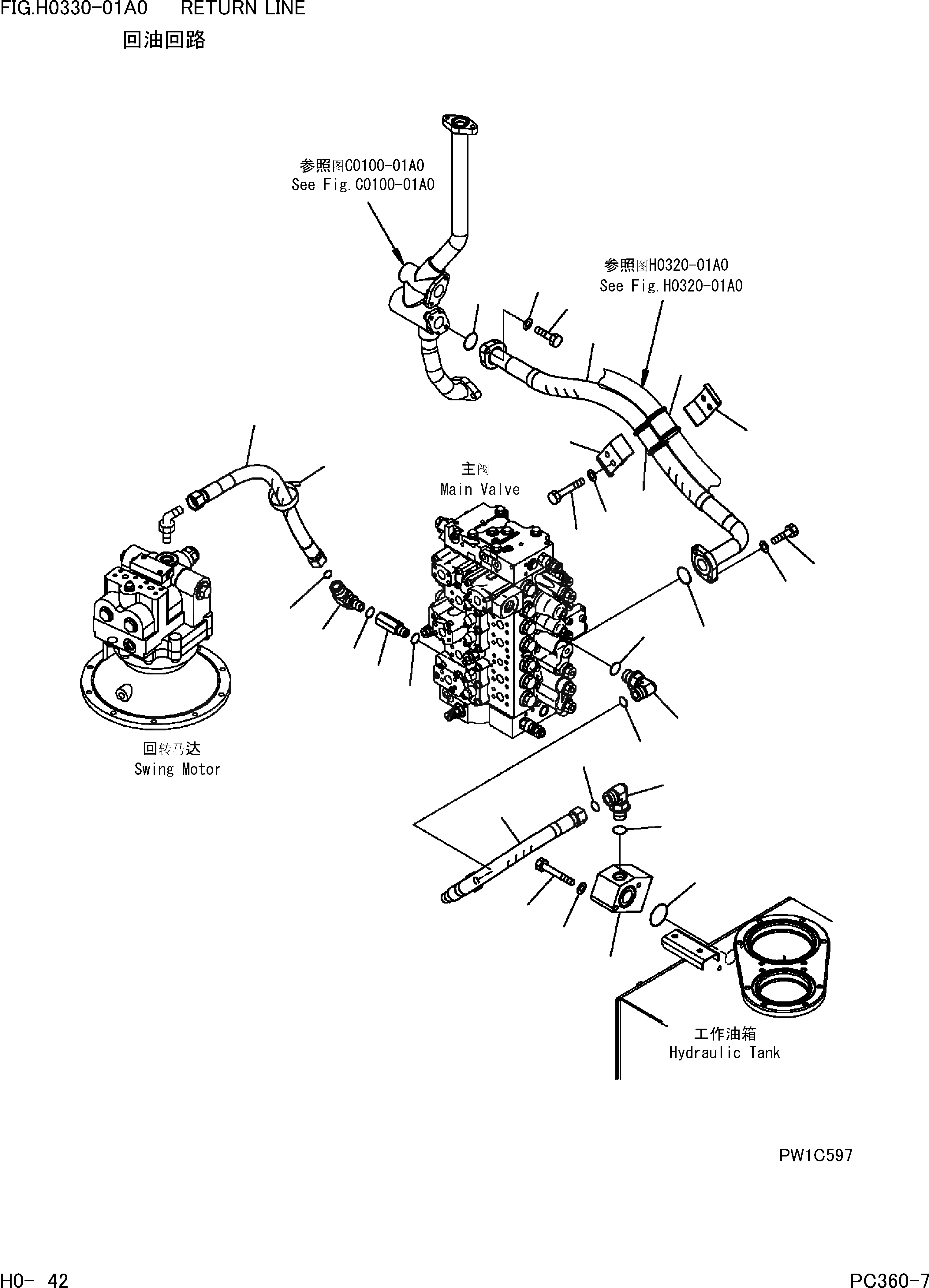 FIG.H0330-01A0 RETURN LINE
回油回路

参照图C0100-01A0
See Fig.C0100-01A0

参照图H0320-01A0
See Fig.H0320-01A0

主阀
Main Valve

回转马达
Swing Motor

工作油箱
Hydraulic Tank

PW1C597

H0- 42

PC360-7