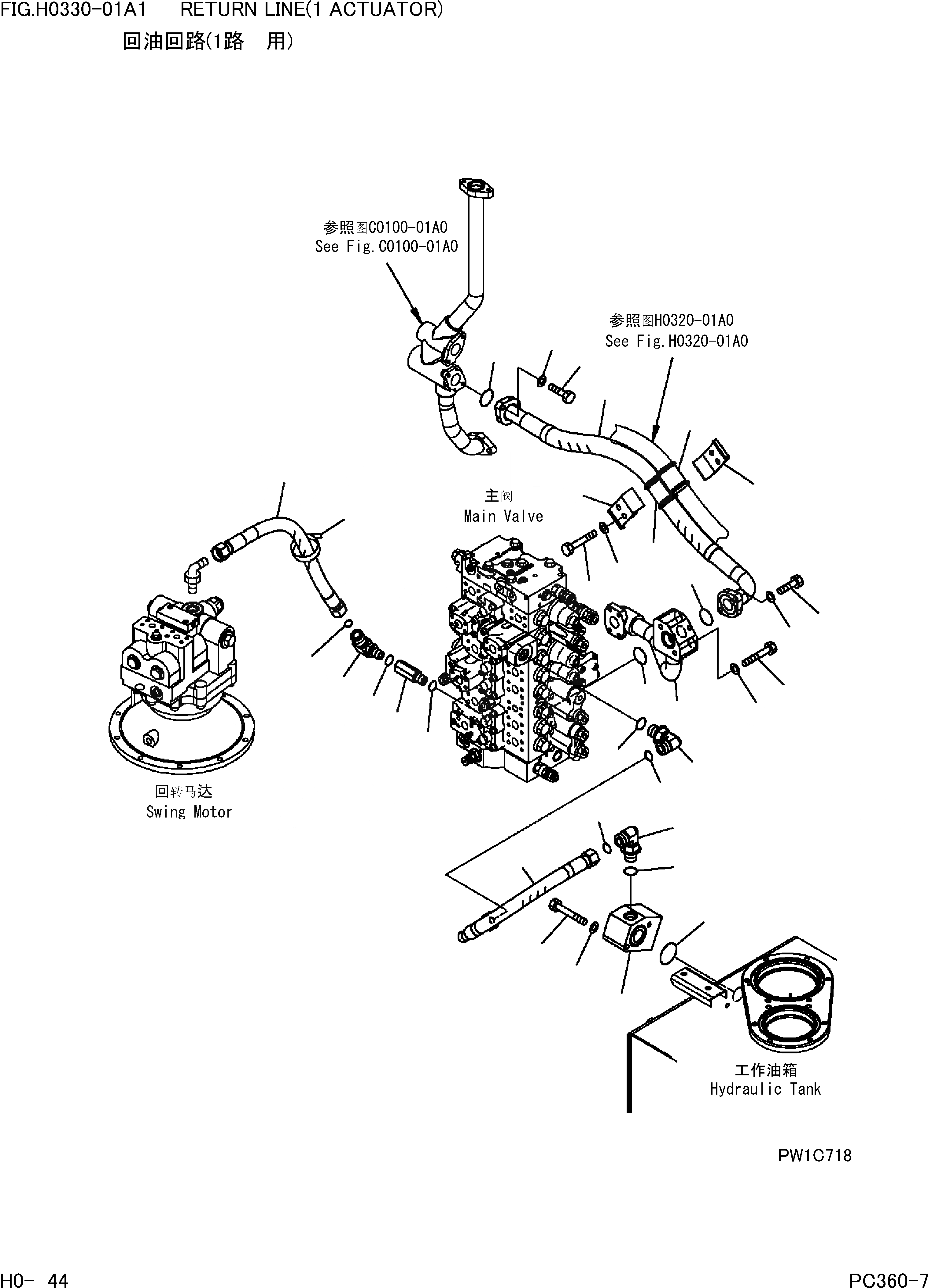 FIG.H0330-01A1 RETURN LINE(1 ACTUATOR)
回油回路(1路 用)

参照图C0100-01A0
See Fig.C0100-01A0

参照图H0320-01A0
See Fig.H0320-01A0

主阀
Main Valve

回转马达
Swing Motor

工作油箱
Hydraulic Tank

PW1C718

H0- 44

PC360-7