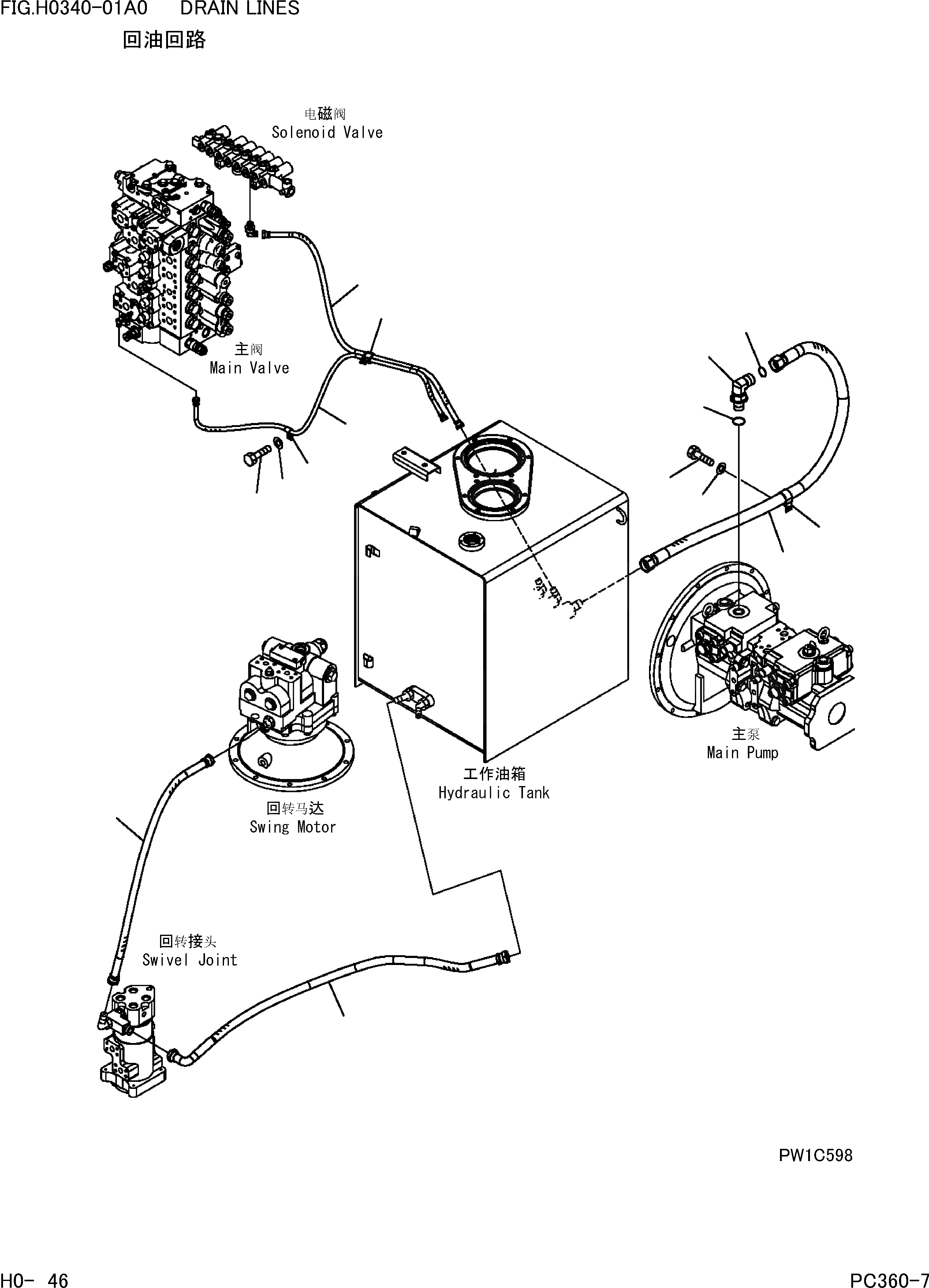 FIG.H0340-01A0 DRAIN LINES
回油回路

电磁阀
Solenoid Valve

主阀
Main Valve

主泵
Main Pump

工作油箱
Hydraulic Tank

回转马达
Swing Motor

回转接头
Swivel Joint

PW1C598

H0- 46

PC360-7