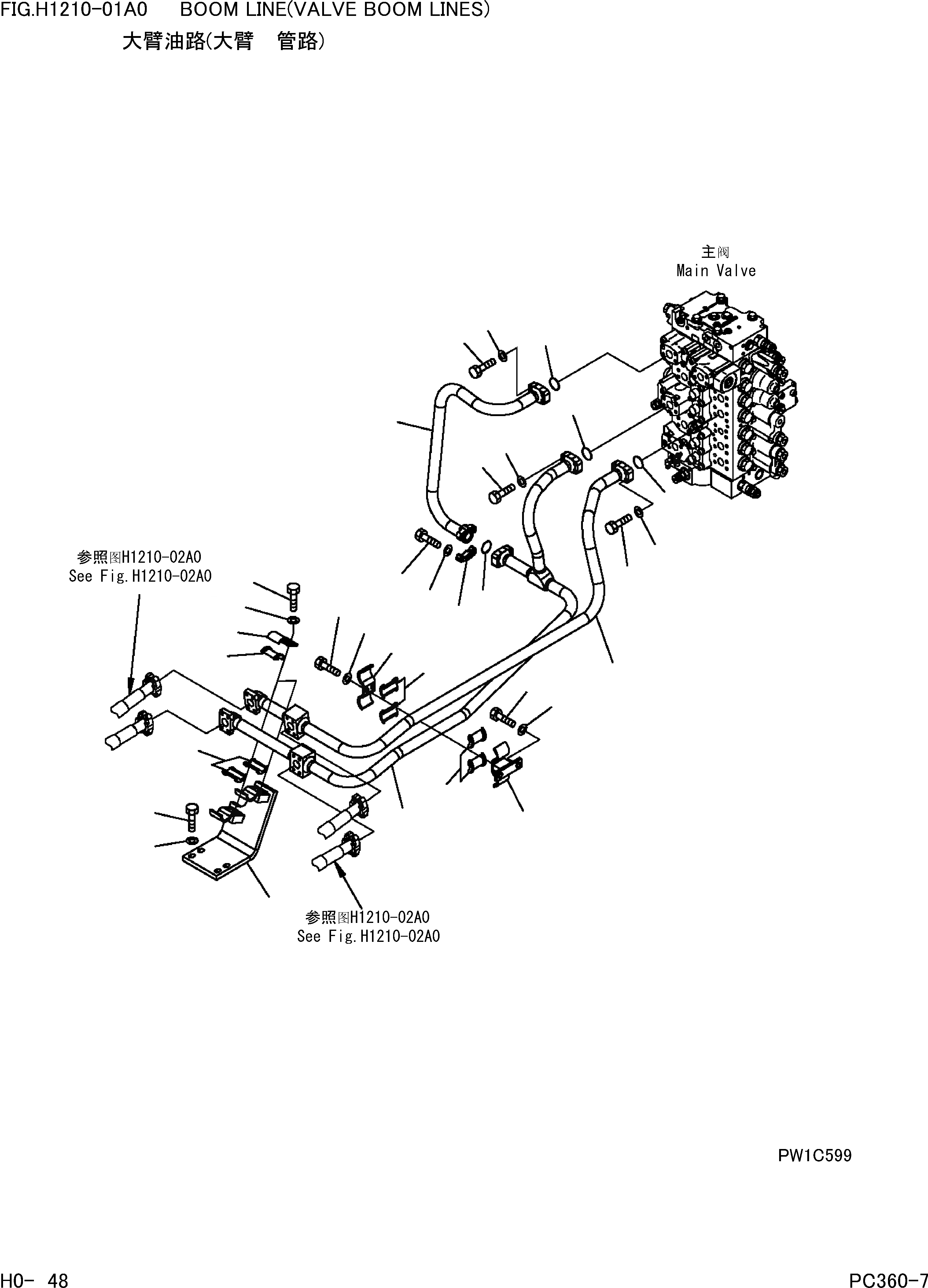 FIG.H1210-01A0 BOOM LINE(VALVE BOOM LINES)
大臂油路(大臂 管路)

主阀
Main Valve

参照图H1210-02A0
See Fig.H1210-02A0

参照图H1210-02A0
See Fig.H1210-02A0

PW1C599

H0- 48

PC360-7