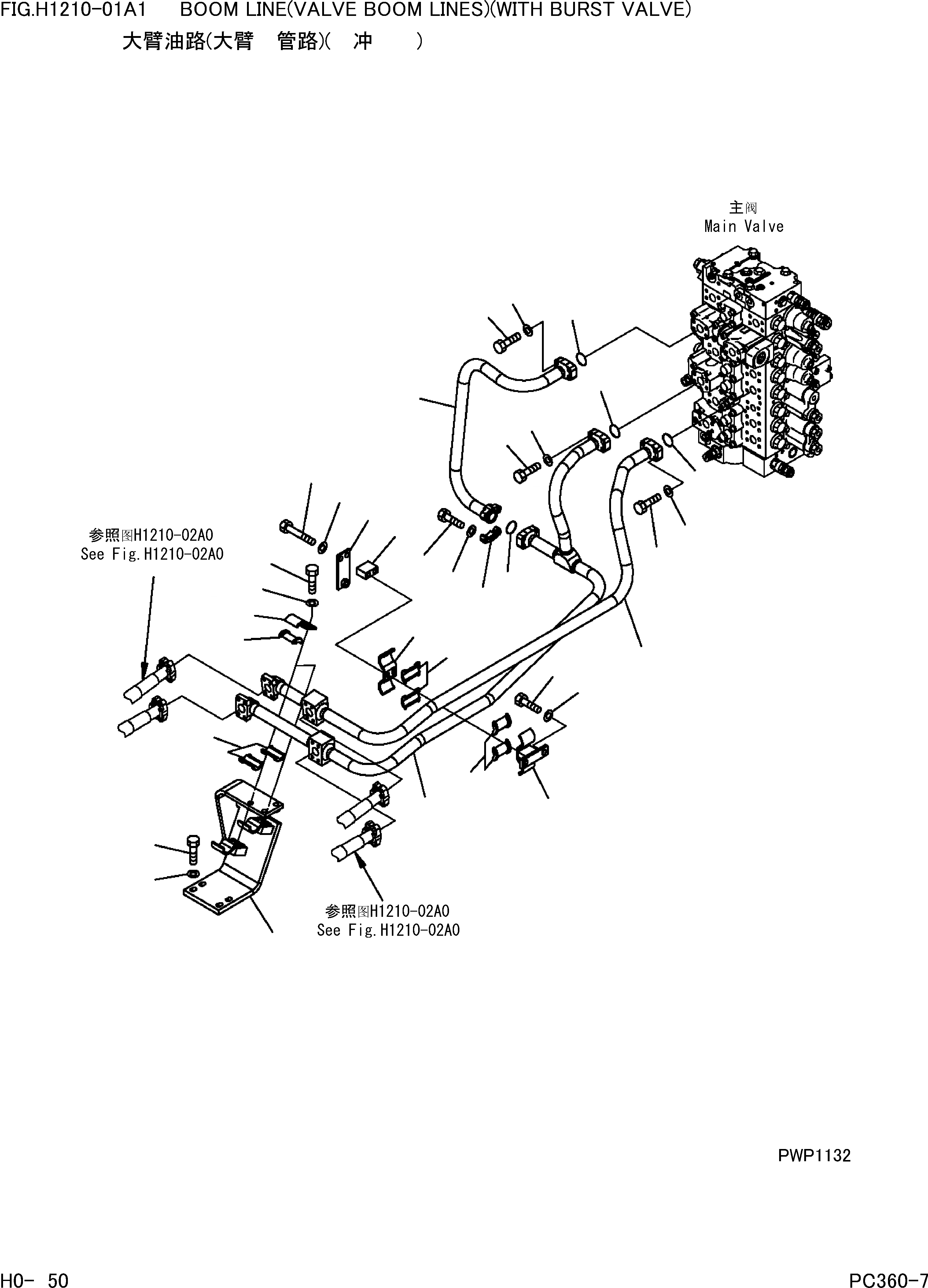 FIG.H1210-01A1 BOOM LINE(VALVE BOOM LINES)(WITH BURST VALVE)

大臂油路(大臂 管路)( 冲 )

主阀
Main Valve

参照图H1210-02A0
See Fig.H1210-02A0

参照图H1210-02A0
See Fig.H1210-02A0

PWP1132

H0- 50

PC360-7