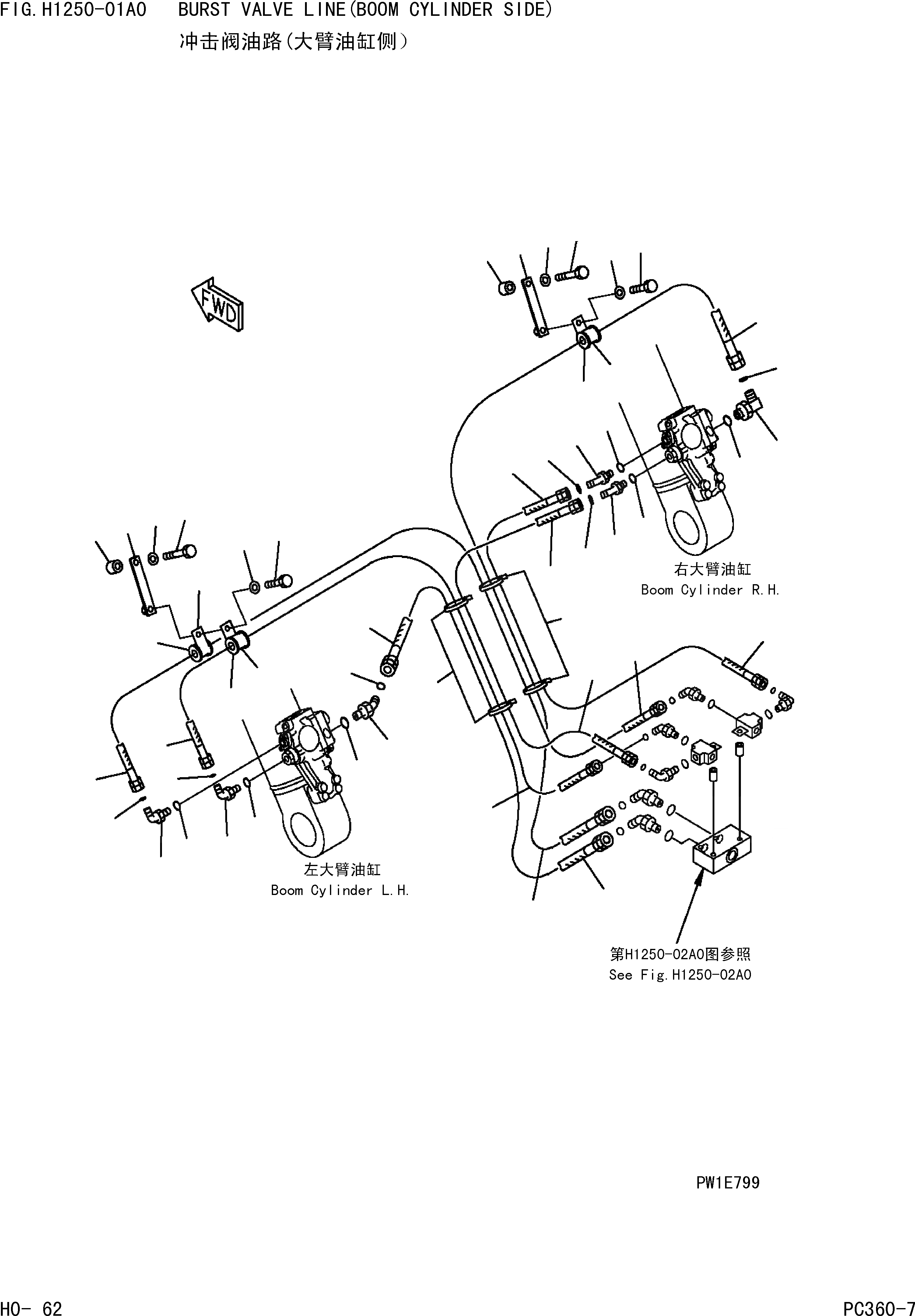 FIG.H1250-01A0 BURST VALVE LINE(BOOM CYLINDER SIDE)
冲击阀油路(大臂油缸侧)

FWD

右大臂油缸
Boom Cylinder R.H.

左大臂油缸
Boom Cylinder L.H.

第H1250-02A0图参照
See Fig.H1250-02A0

PW1E799

H0- 62

PC360-7