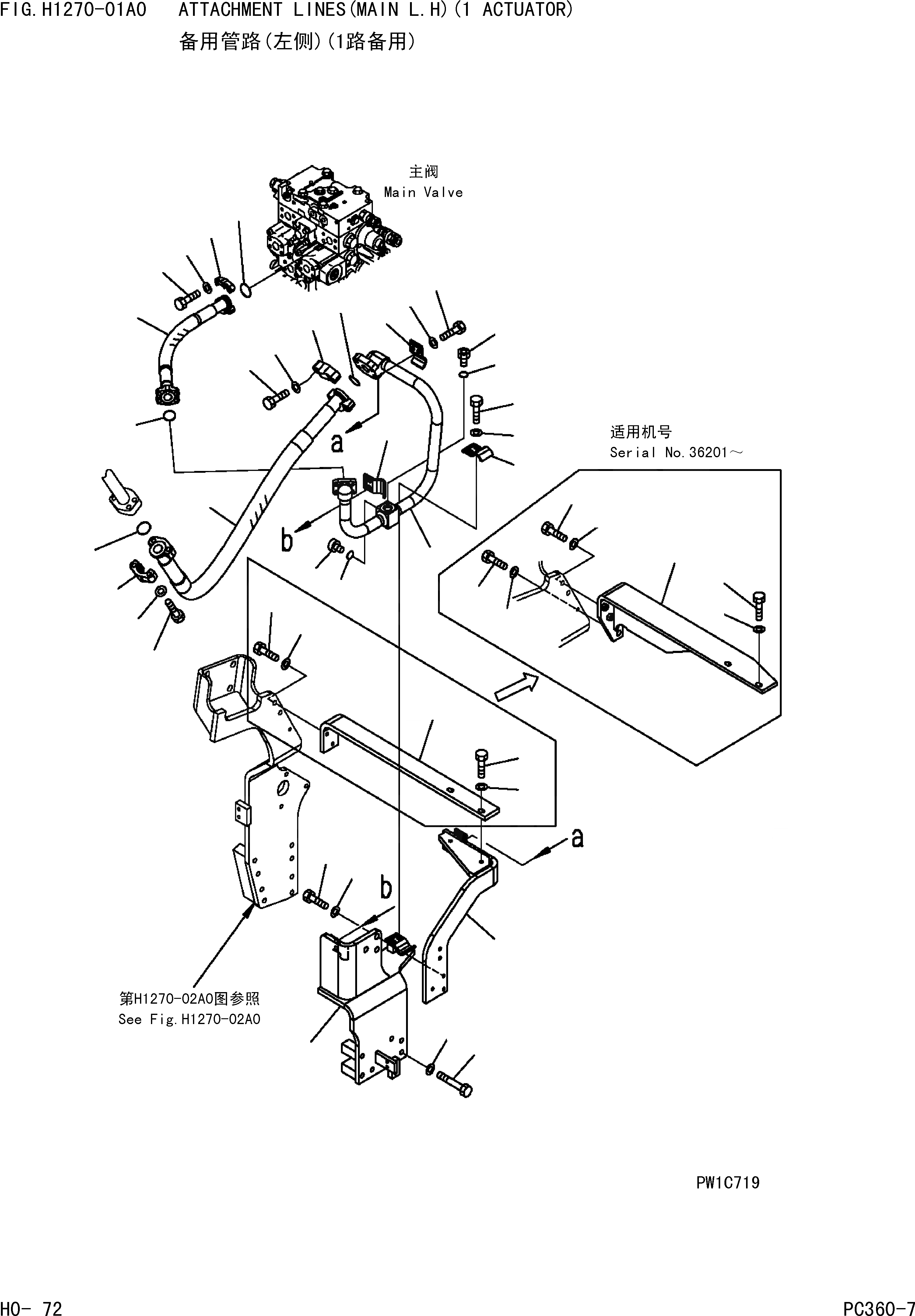 FIG.H1270-01A0 ATTACHMENT LINES(MAIN L.H)(1 ACTUATOR)
备用管路(左侧)(1路备用)

主阀
Main Valve

适用机号
Serial No.36201～

a

b

a

b

第H1270-02A0图参照
See Fig.H1270-02A0

PW1C719

H0- 72

PC360-7