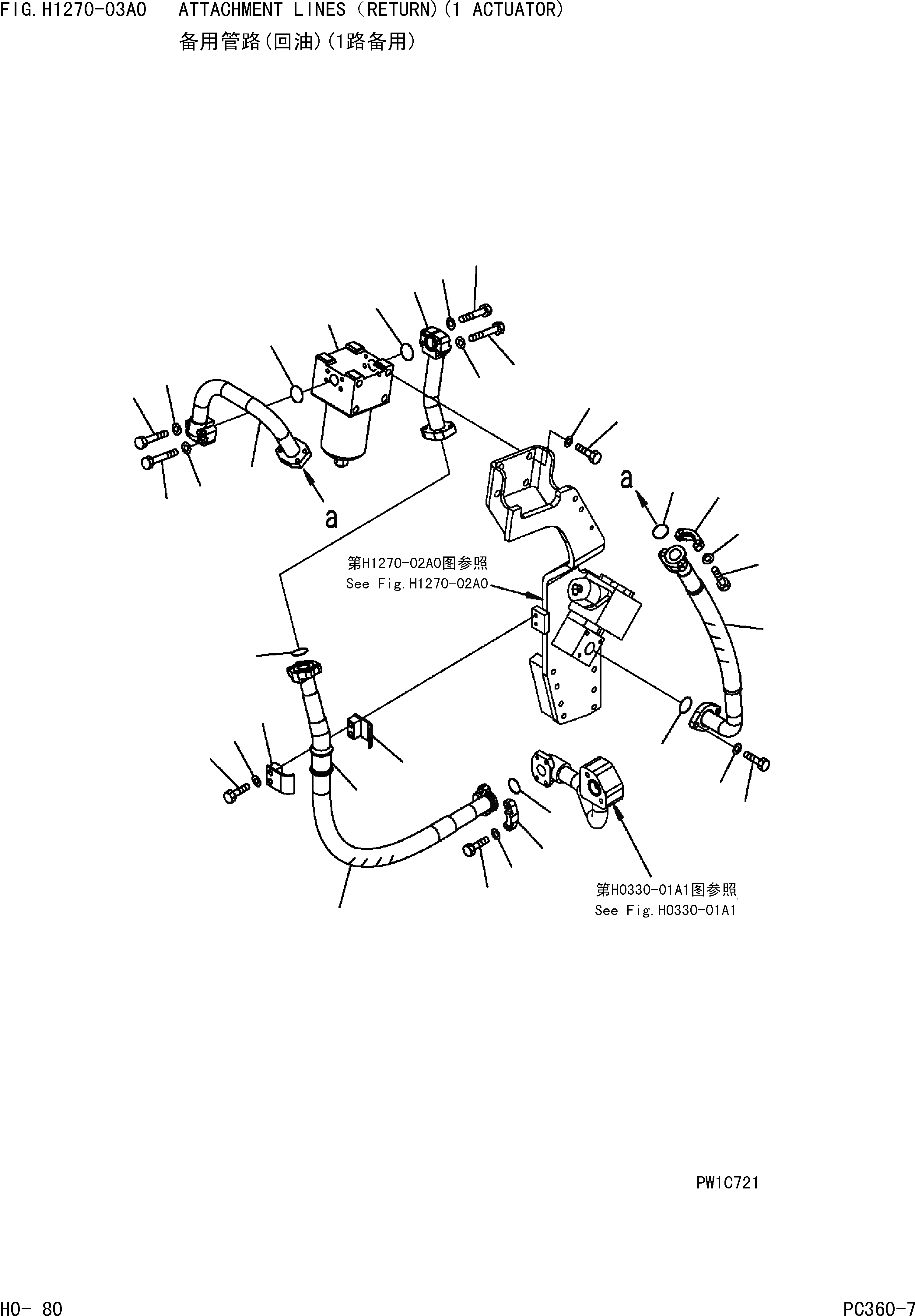 FIG.H1270-03A0 ATTACHMENT LINES (RETURN)(1 ACTUATOR)
备用管路(回油)(1路备用)

a

a

第H1270-02A0图参照
See Fig.H1270-02A0

第H0330-01A1图参照
See Fig.H0330-01A1

PW1C721

H0- 80

PC360-7