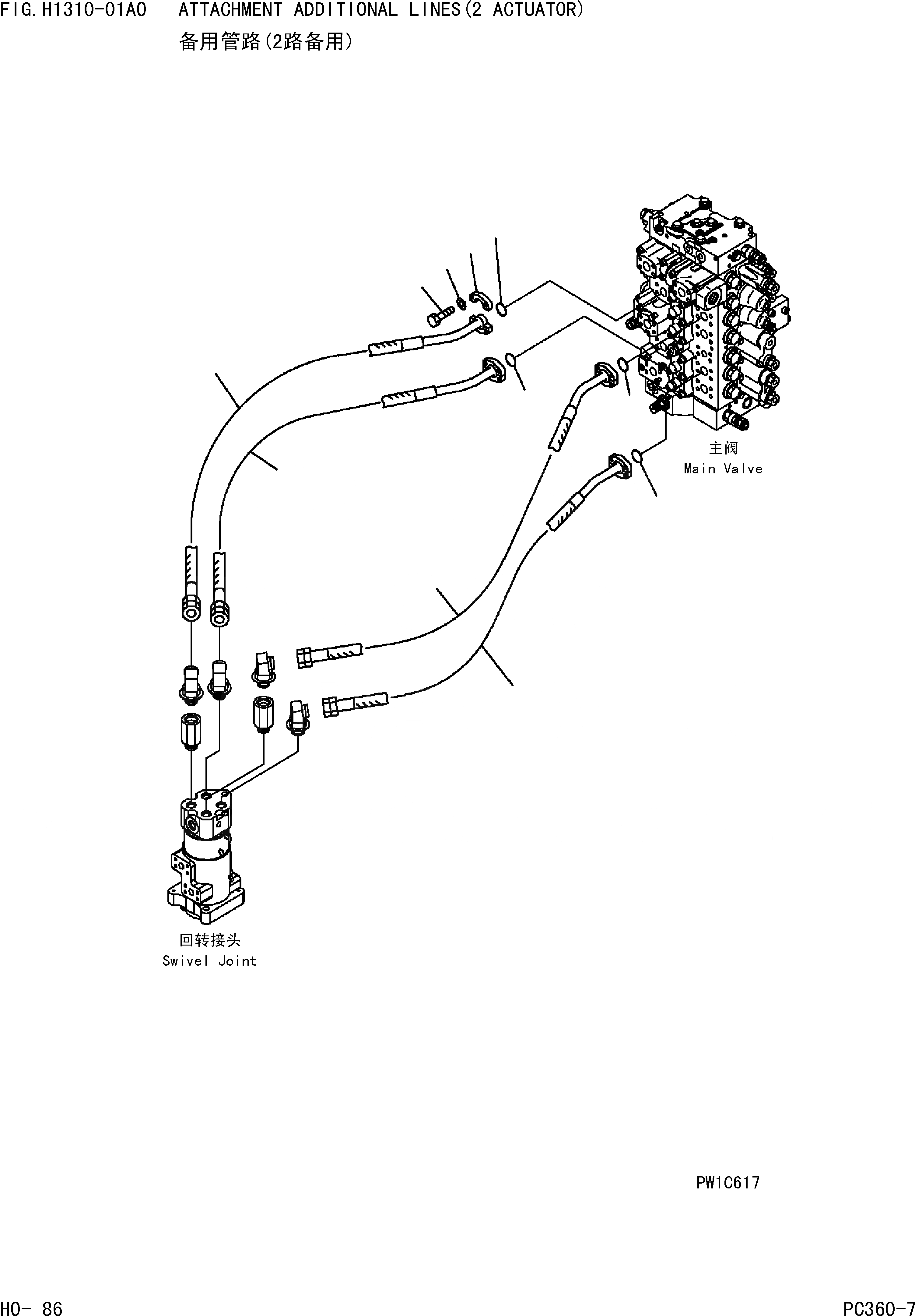 FIG.H1310-01A0 ATTACHMENT ADDITIONAL LINES(2 ACTUATOR)
备用管路(2路备用)

主阀
Main Valve

回转接头
Swivel Joint

PW1C617

H0- 86

PC360-7