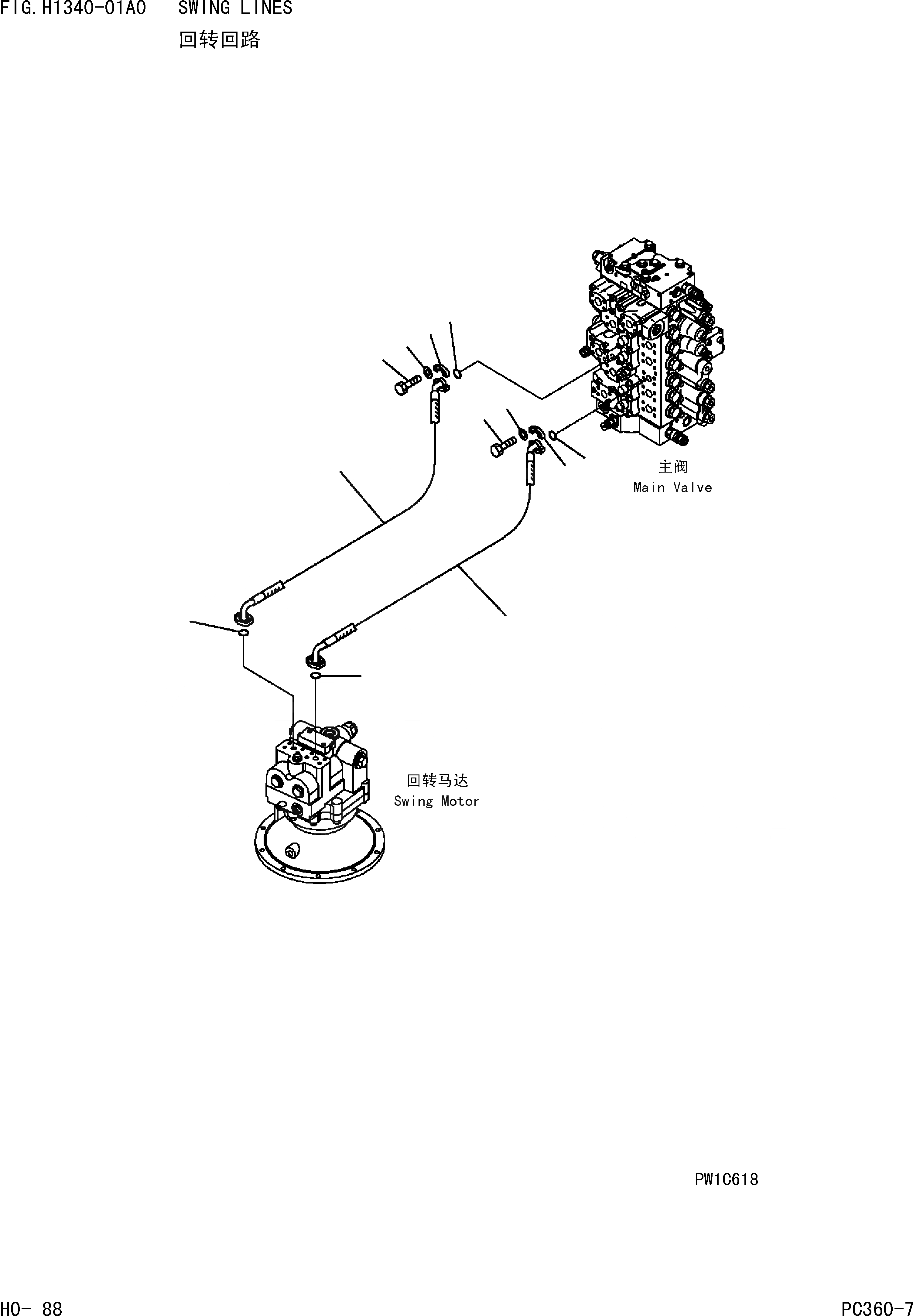 FIG.H1340-01A0 SWING LINES
回转回路

主阀
Main Valve

回转马达
Swing Motor

PW1C618

H0- 88

PC360-7