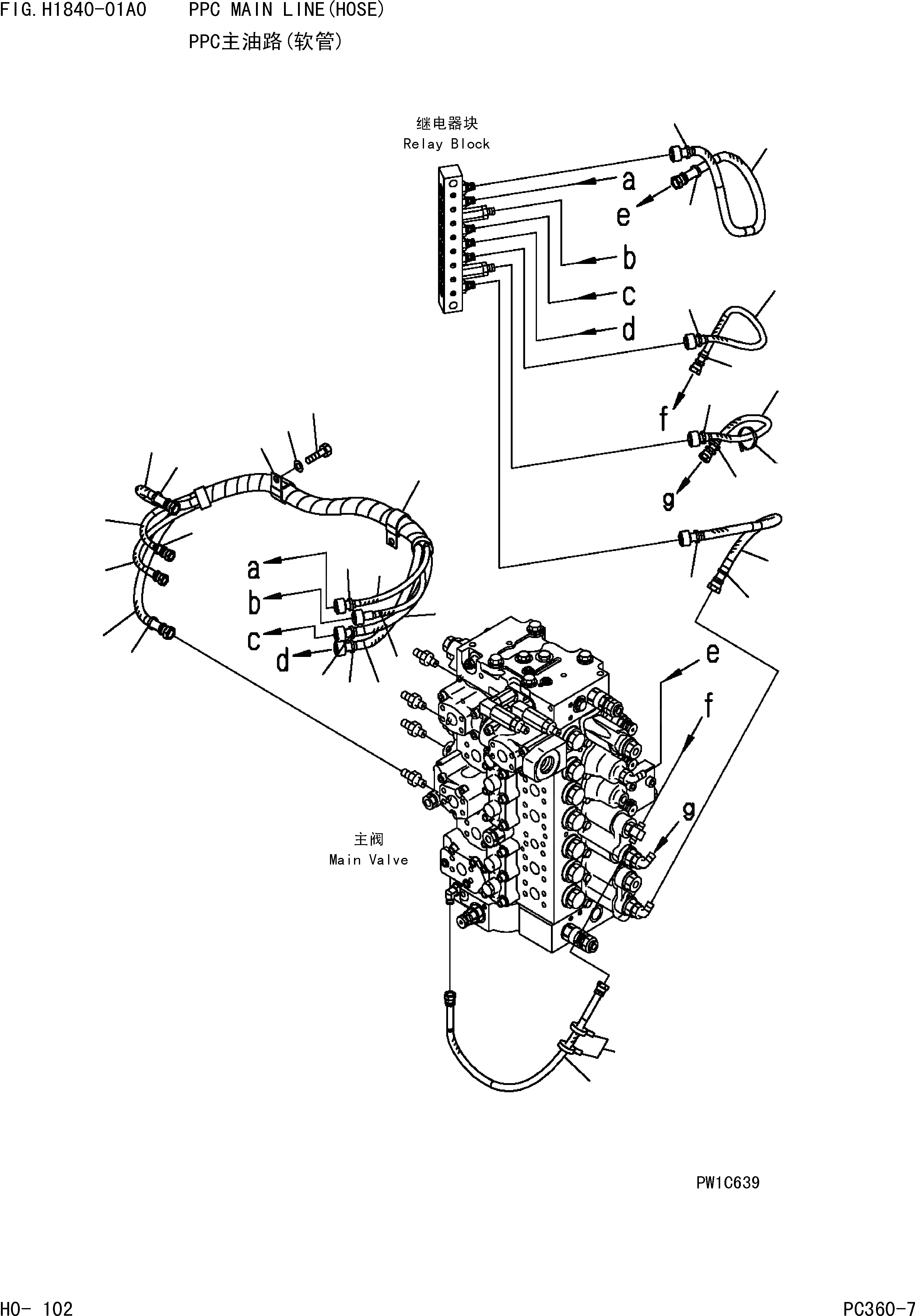 FIG.H1840-01A0 PPC MAIN LINE(HOSE)
PPC主油路(软管)

继电器块
Relay Block

a
e
b
c
d
f
g

a
b
c
d

e
f
g

主阀
Main Valve

PW1C639

H0- 102

PC360-7