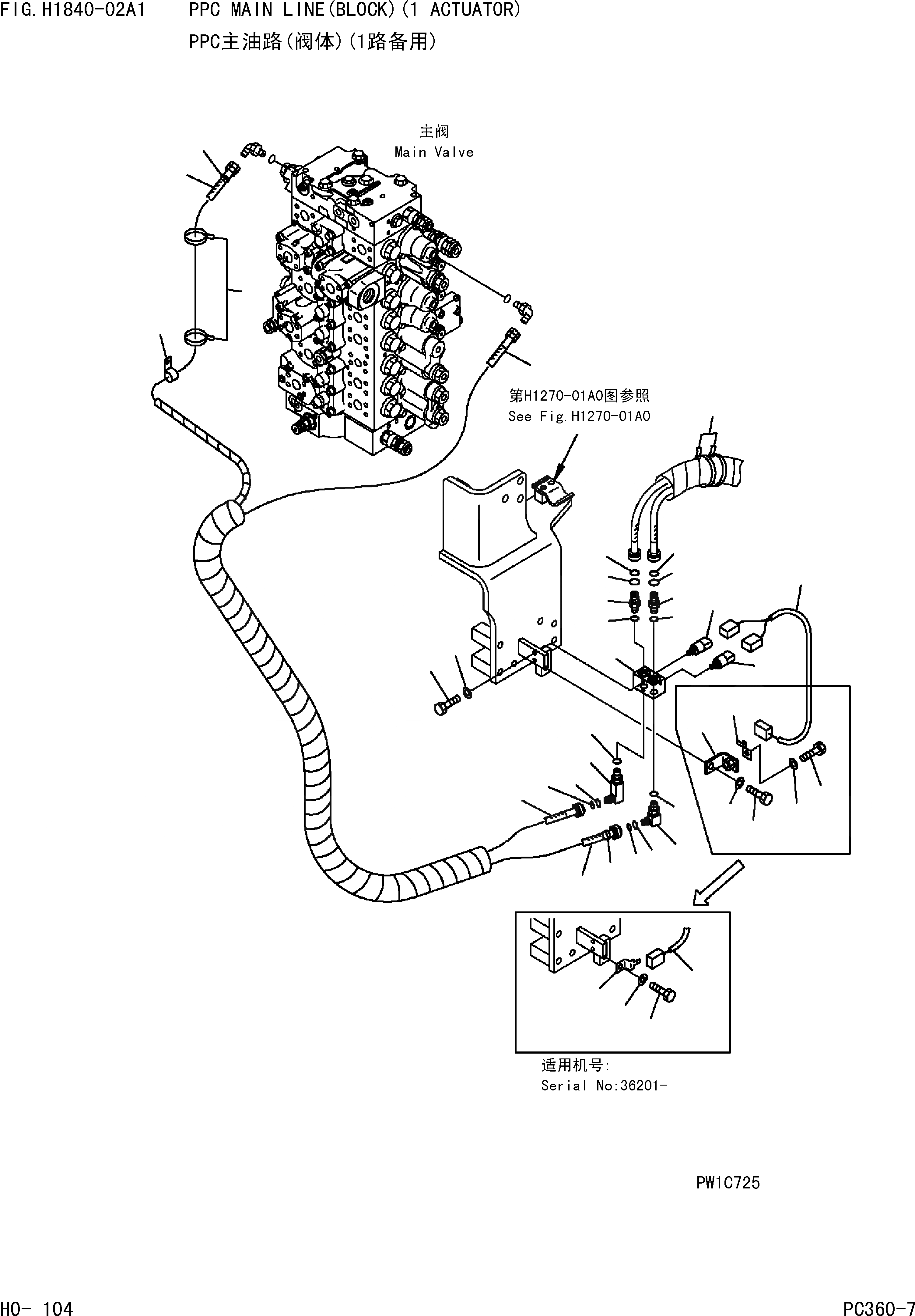 FIG.H1840-02A1 PPC MAIN LINE(BLOCK)(1 ACTUATOR)
PPC主油路(阀体)(1路备用)

主阀
Main Valve

第H1270-01A0图参照
See Fig.H1270-01A0

适用机号:
Serial No:36201-

PW1C725

H0- 104

PC360-7