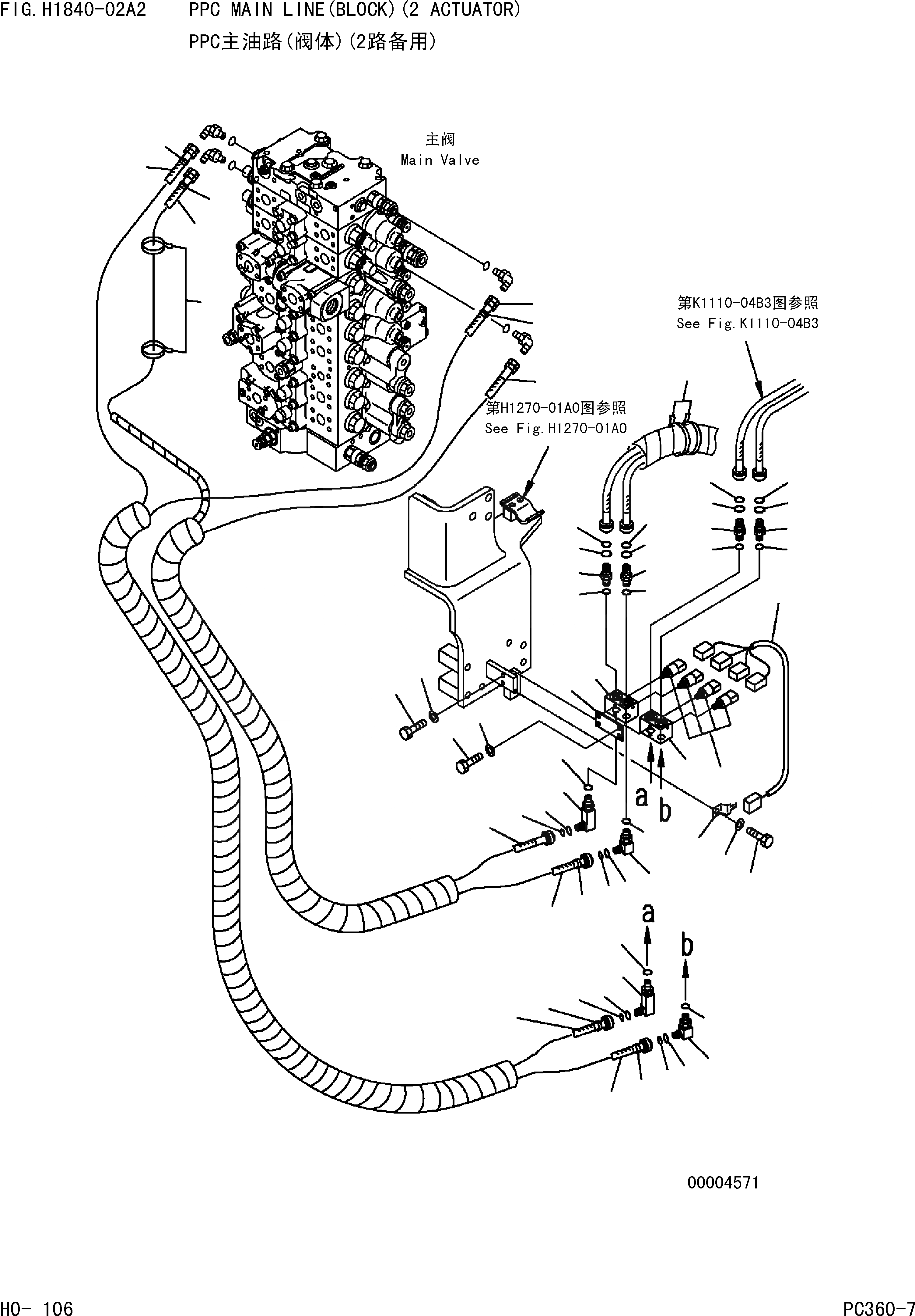 FIG.H1840-02A2 PPC MAIN LINE(BLOCK)(2 ACTUATOR)
PPC主油路(阀体)(2路备用)

主阀
Main Valve

第K1110-04B3图参照
See Fig.K1110-04B3

第H1270-01A0图参照
See Fig.H1270-01A0

a
b

a
b

00004571

H0- 106

PC360-7