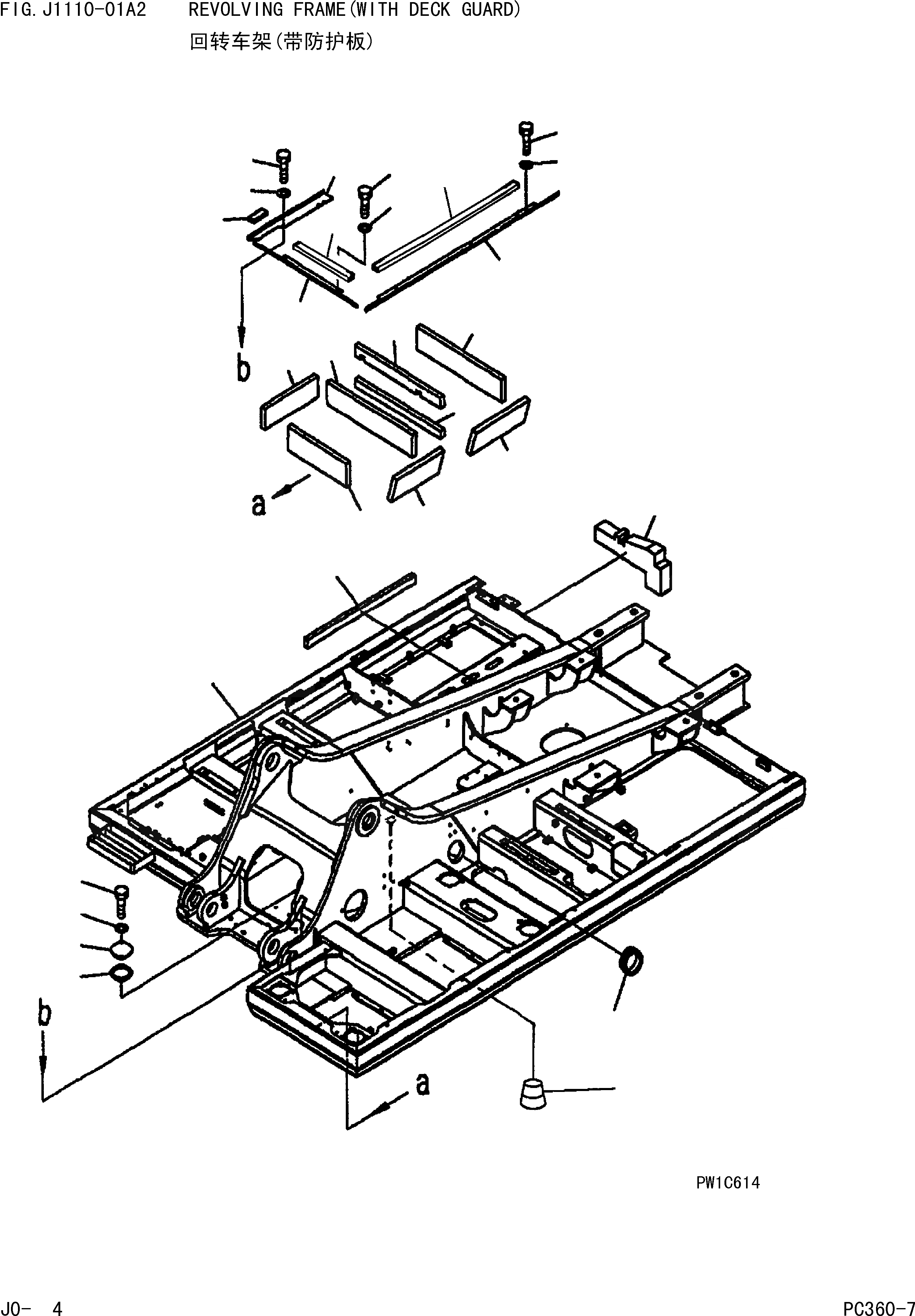 FIG. J1110-01A2 REVOLVING FRAME(WITH DECK GUARD)
回转车架(带防护板)

b

a

b

a

PW1C614

J0- 4

PC360-7