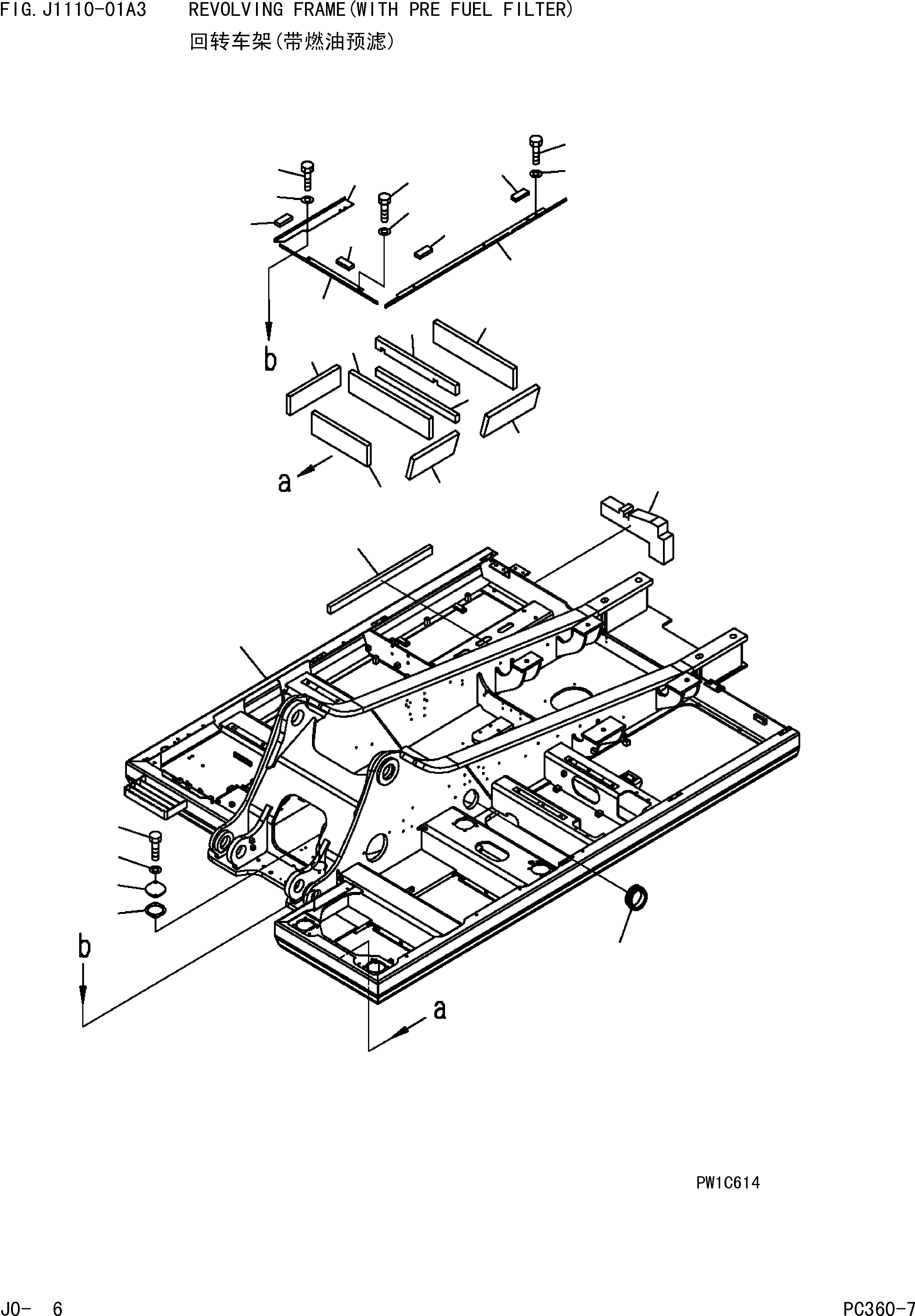 FIG. J1110-01A3 REVOLVING FRAME(WITH PRE FUEL FILTER)
回转车架(带燃油预滤)

b

a

b

a

PW1C614

J0- 6

PC360-7