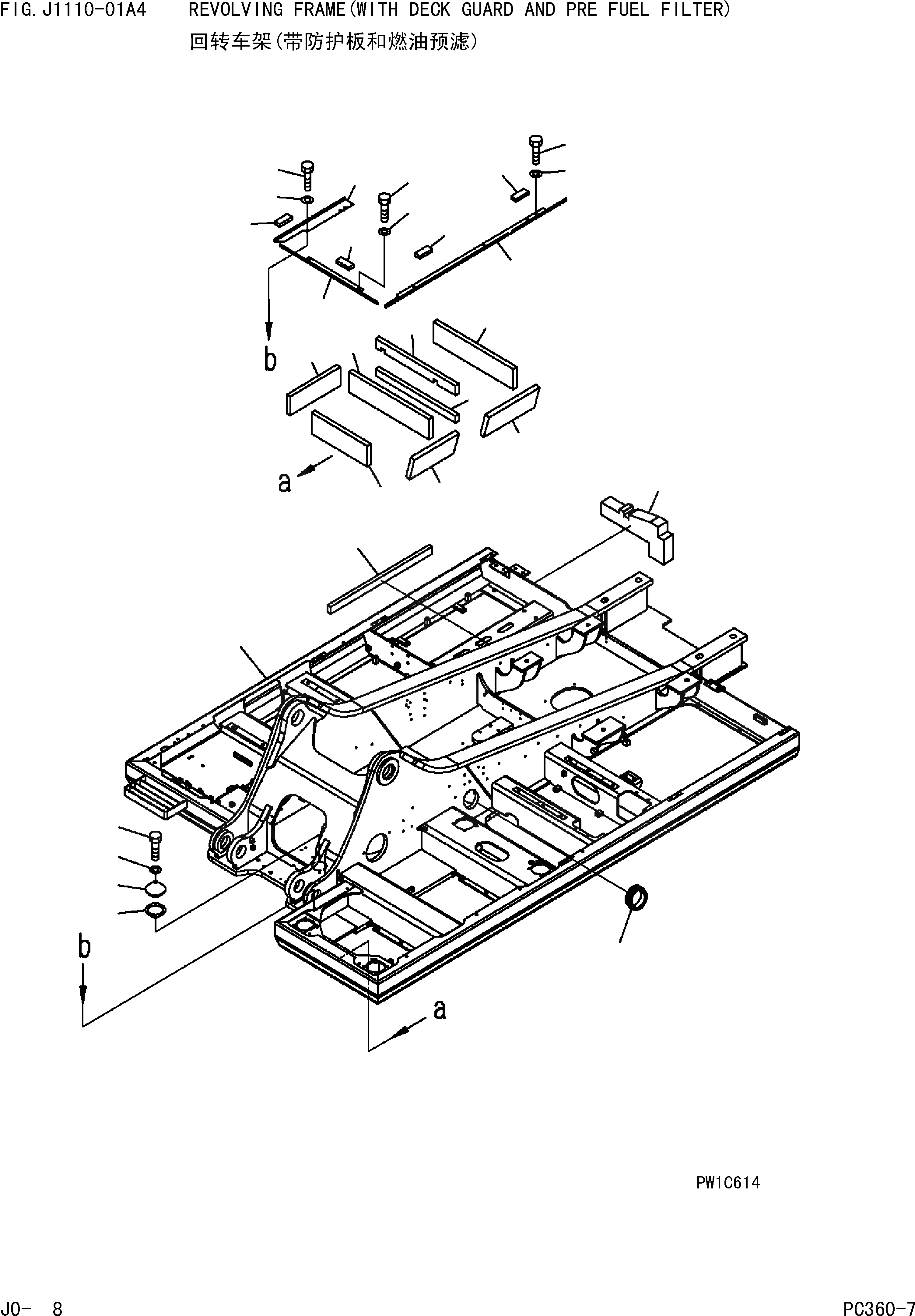 FIG. J1110-01A4 REVOLVING FRAME(WITH DECK GUARD AND PRE FUEL FILTER)
回转车架(带防护板和燃油预滤)

b

a

b

a

PW1C614

J0- 8

PC360-7