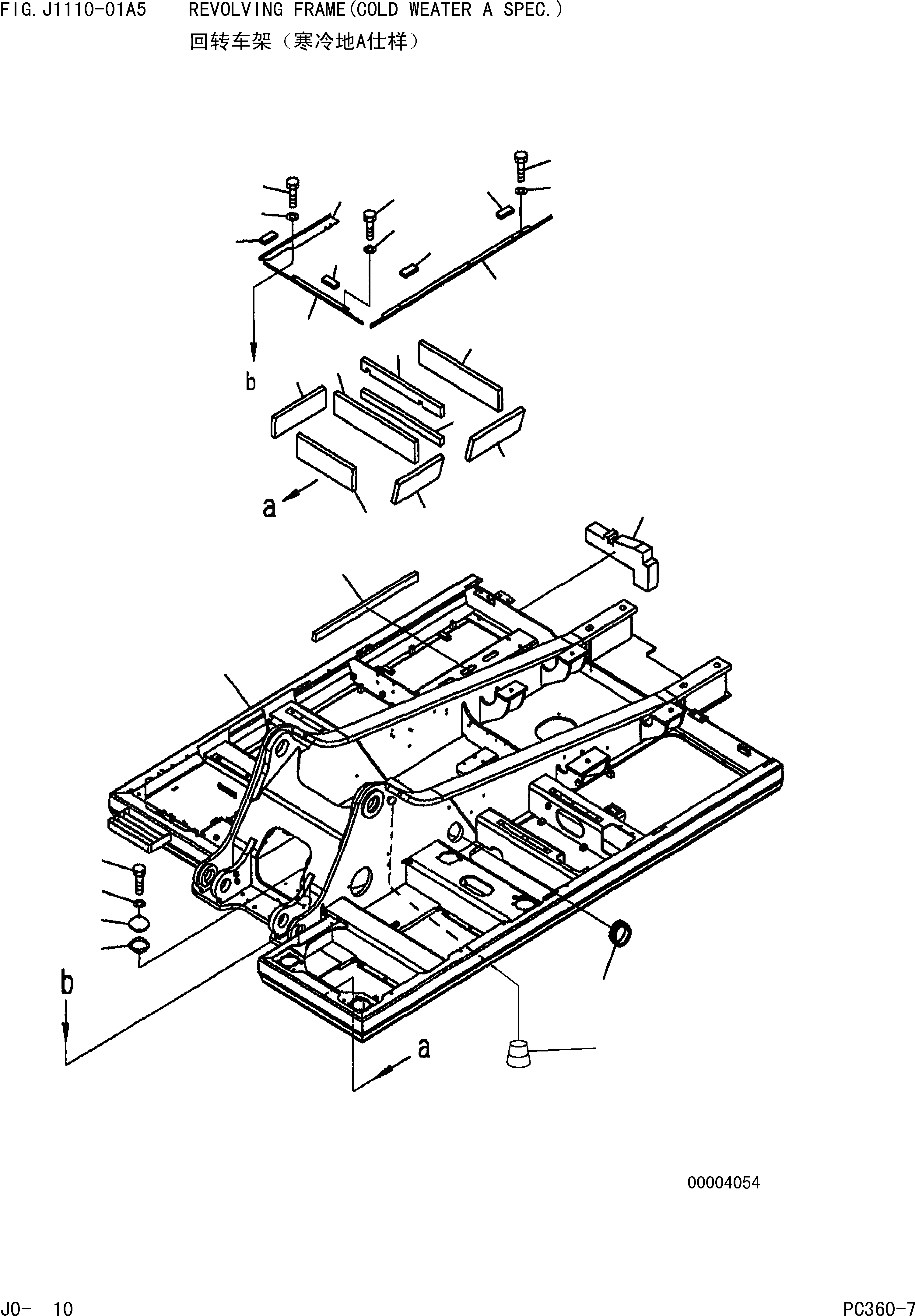 FIG. J1110-01A5 REVOLVING FRAME(COLD WEATER A SPEC.)
回转车架（寒冷地A仕样）

b

a

b

a

00004054

J0- 10

PC360-7